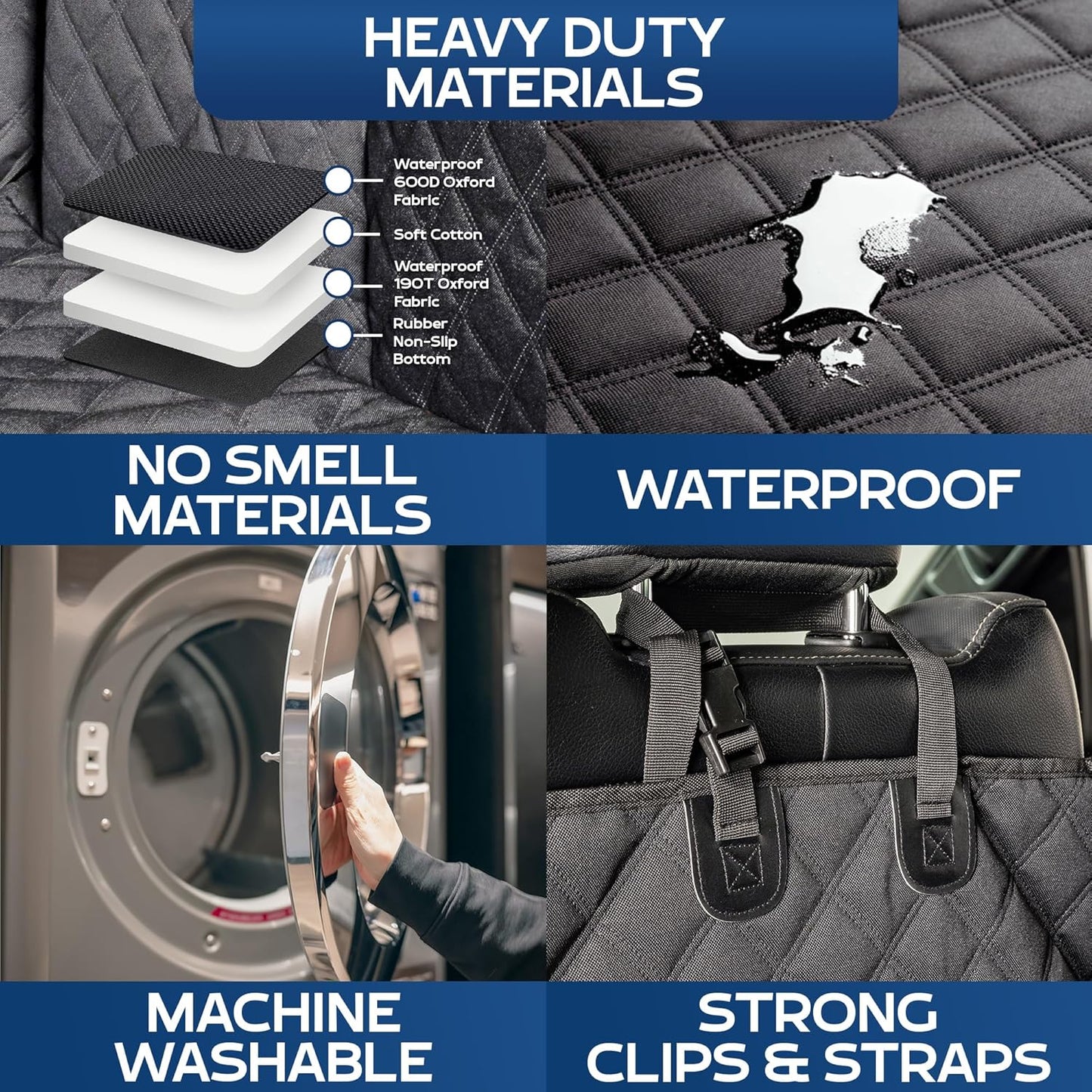 HEAVY DUTY MATERIALS

Waterproof 600D Oxford Fabric

Soft Cotton

Waterproof 190T Oxford Fabric

Rubber Non-Slip Bottom

NO SMELL MATERIALS

WATERPROOF

MACHINE WASHABLE

STRONG CLIPS & STRAPS