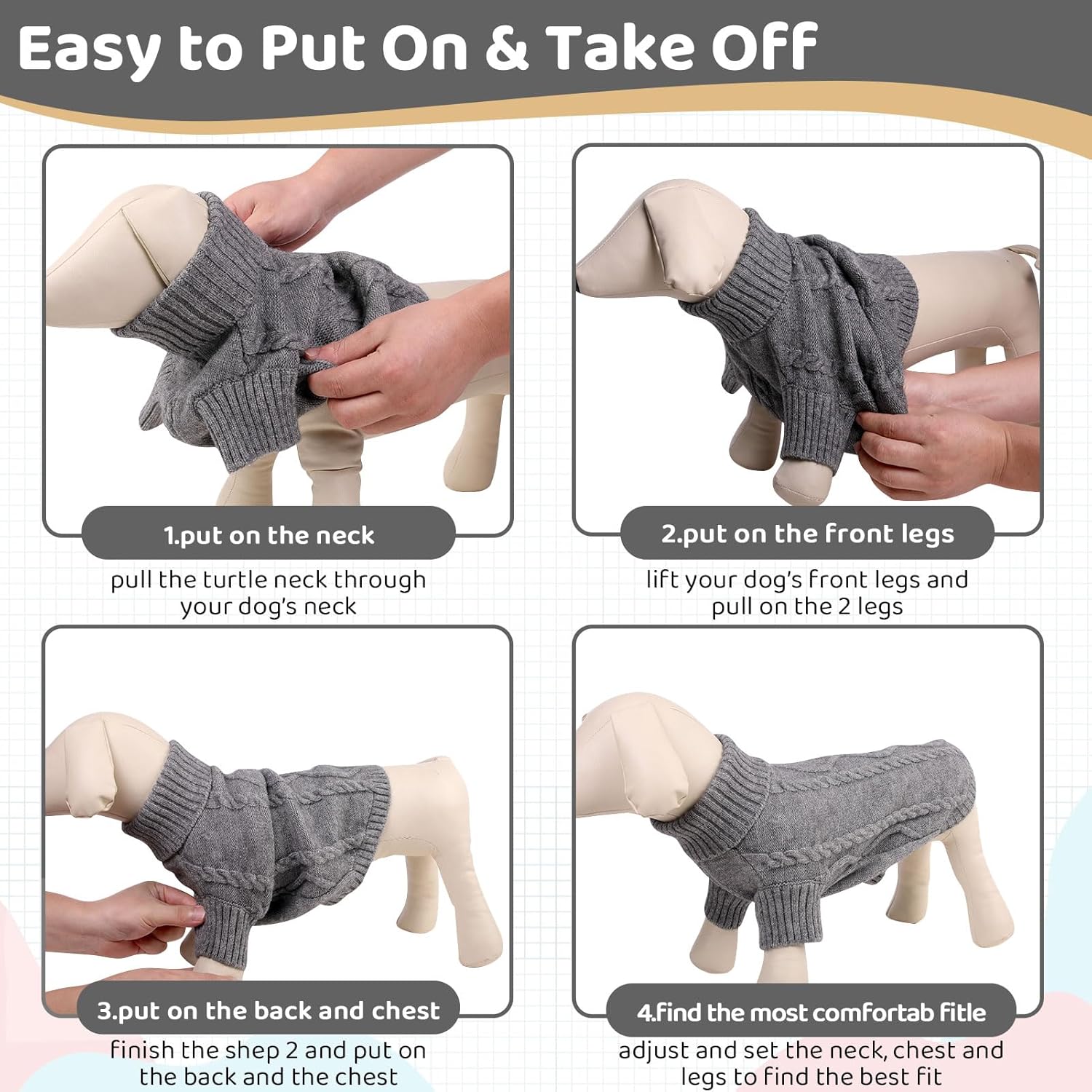 Easy to Put On & Take Off

1.put on the neck

pull the turtle neck through your dog's neck

2.put on the front legs

lift your dog's front legs and pull on the 2 legs

3.put on the back and chest

finish the shep 2 and put on the back and the chest

4.find the most comfortab fitle

adjust and set the neck, chest and legs to find the best fit