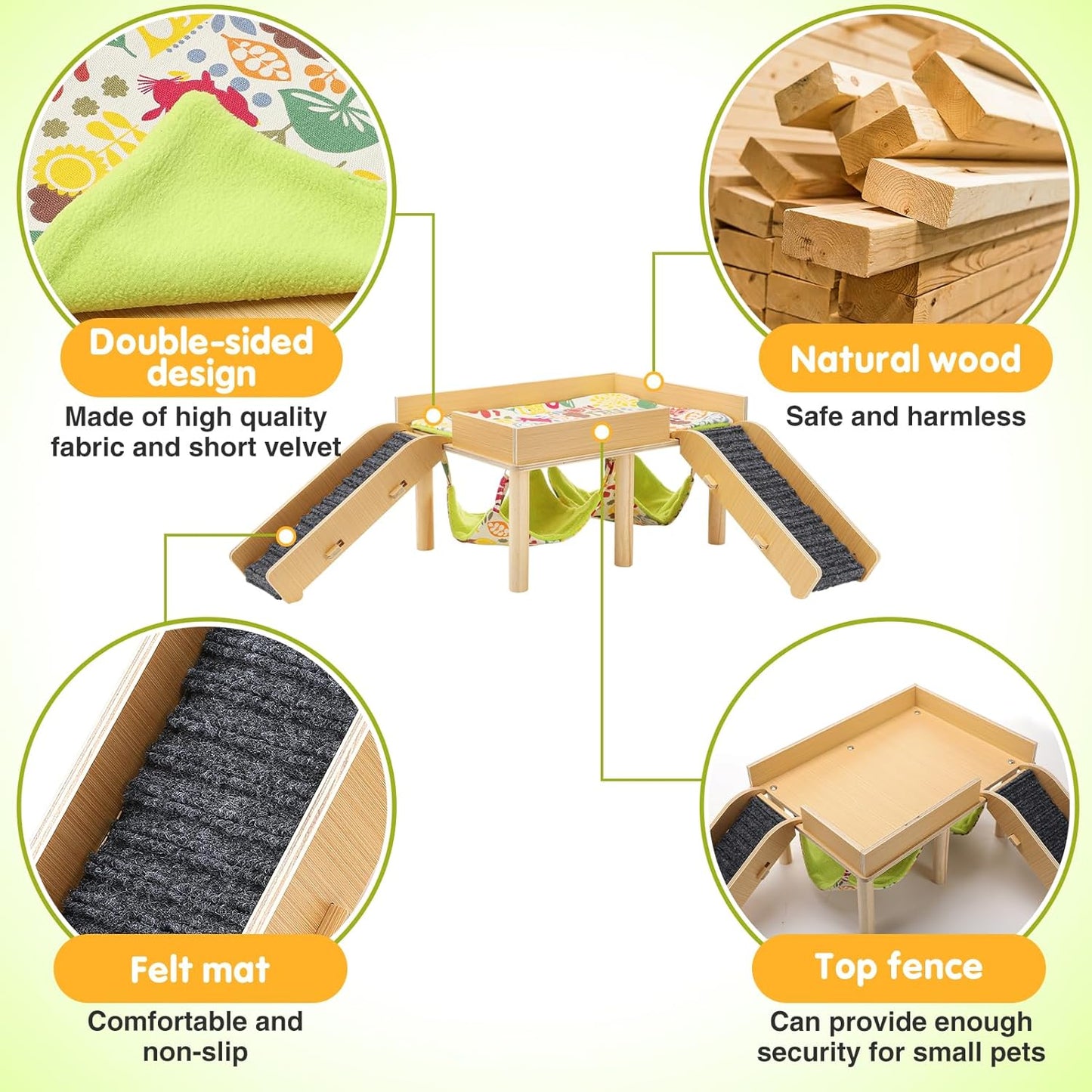 Double-sided design

Made of high quality fabric and short velvet

Natural wood

Safe and harmless

Felt mat

Comfortable and non-slip

Top fence

Can provide enough security for small pets