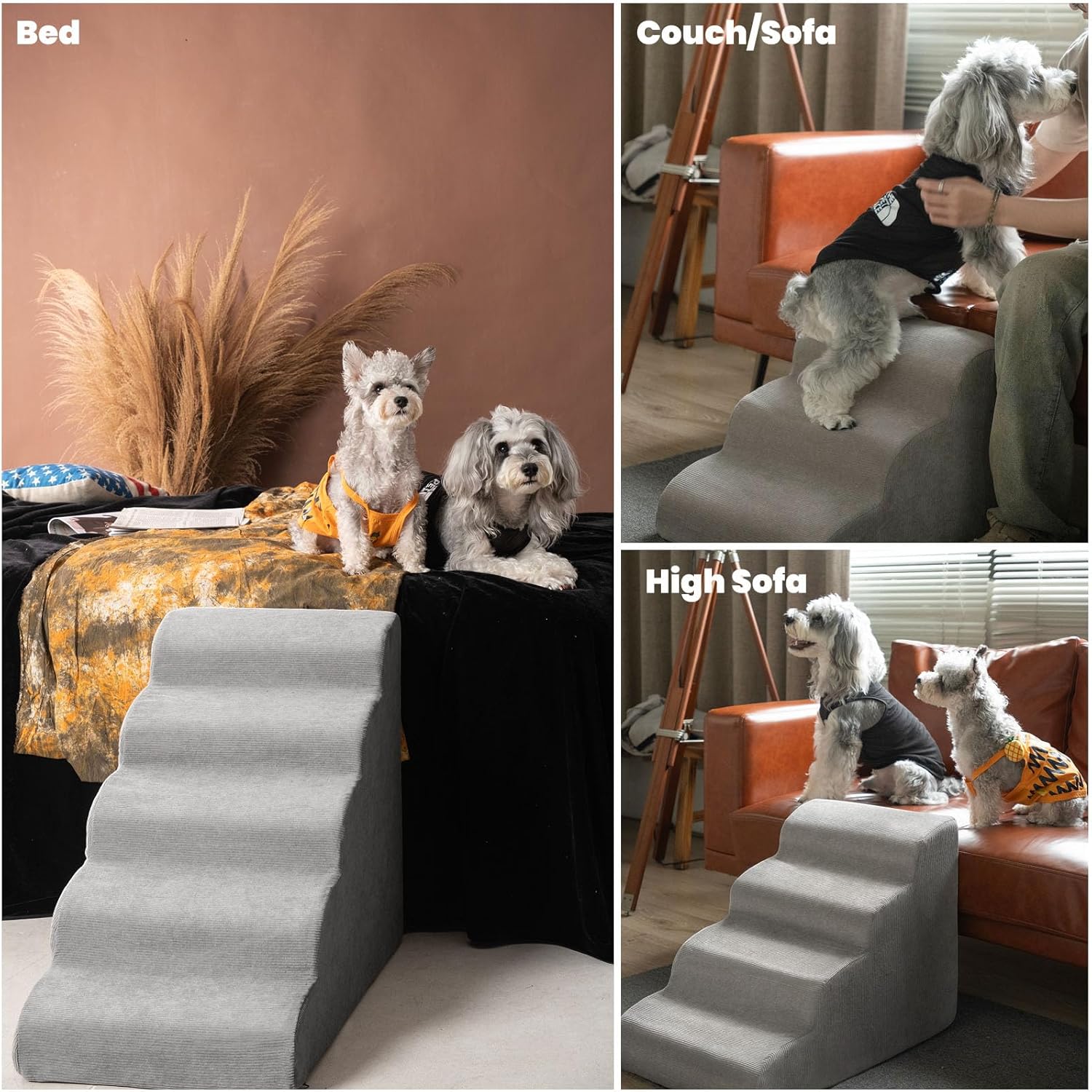 Bed

Couch/Sofa

High Sofa