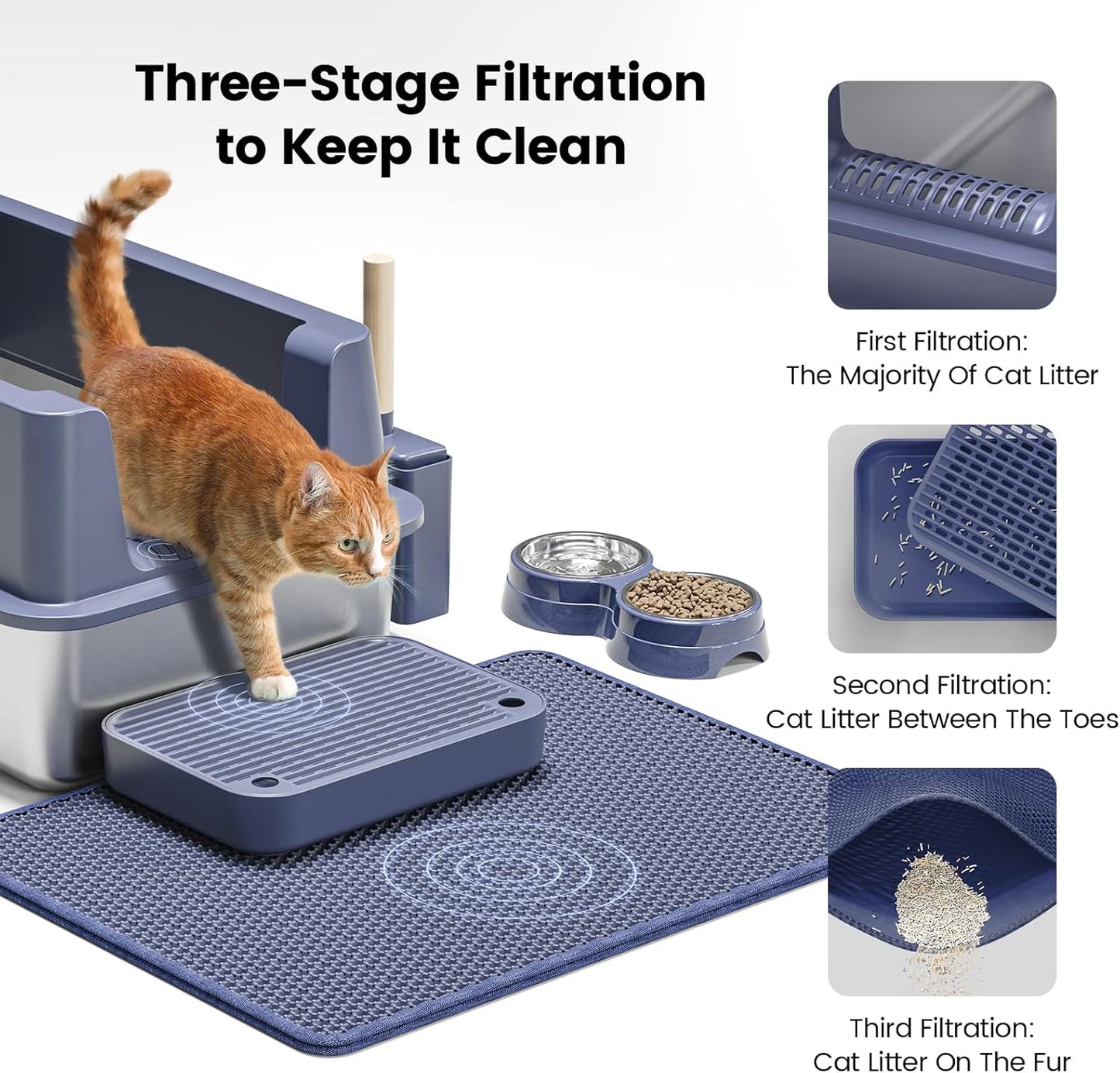 Three-Stage Filtration to Keep It Clean

First Filtration:
The Majority Of Cat Litter

Second Filtration:
Cat Litter Between The Toes

Third Filtration:
Cat Litter On The Fur