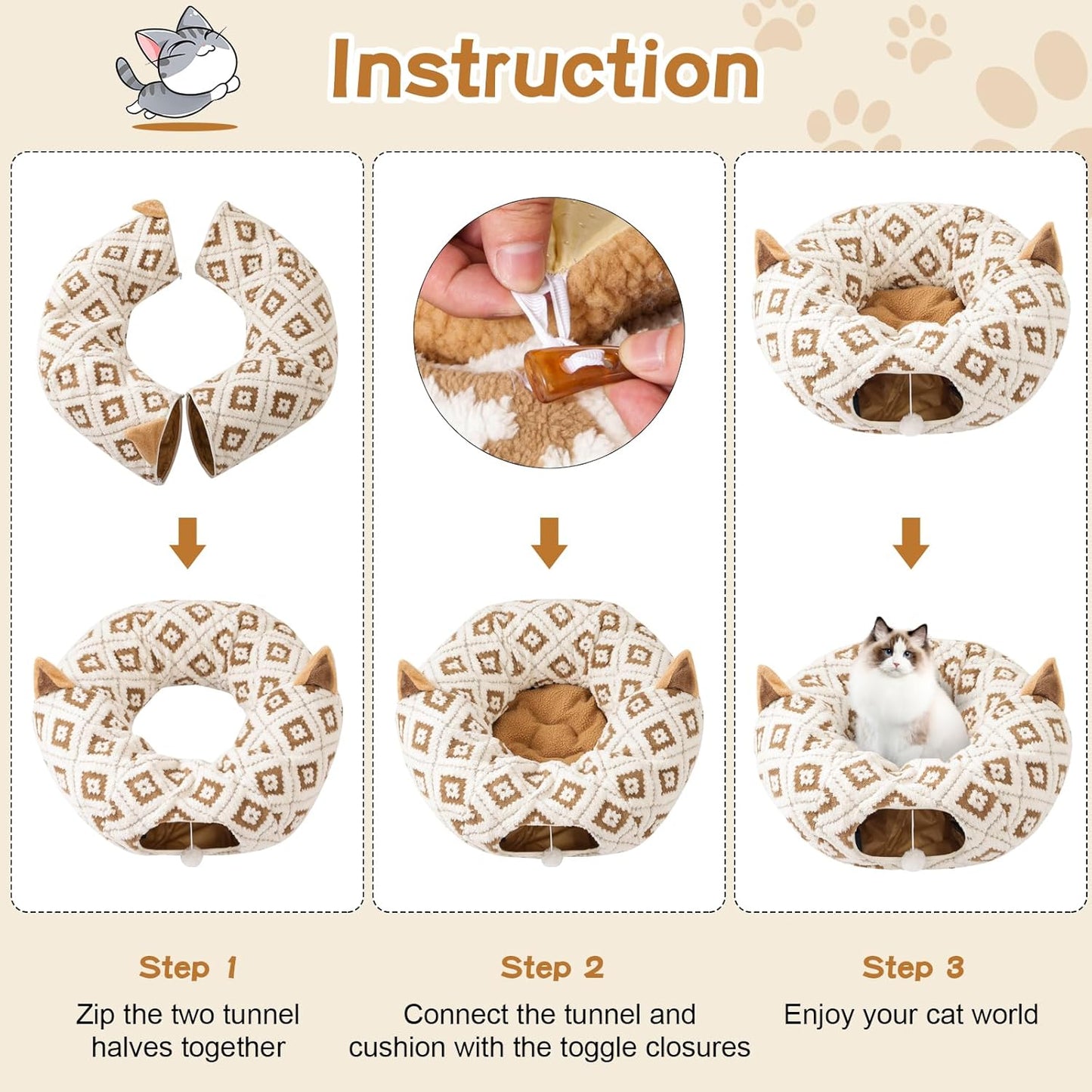 Instruction

Step 1

Zip the two tunnel halves together

Step 2

Connect the tunnel and cushion with the toggle closures

Step 3

Enjoy your cat world