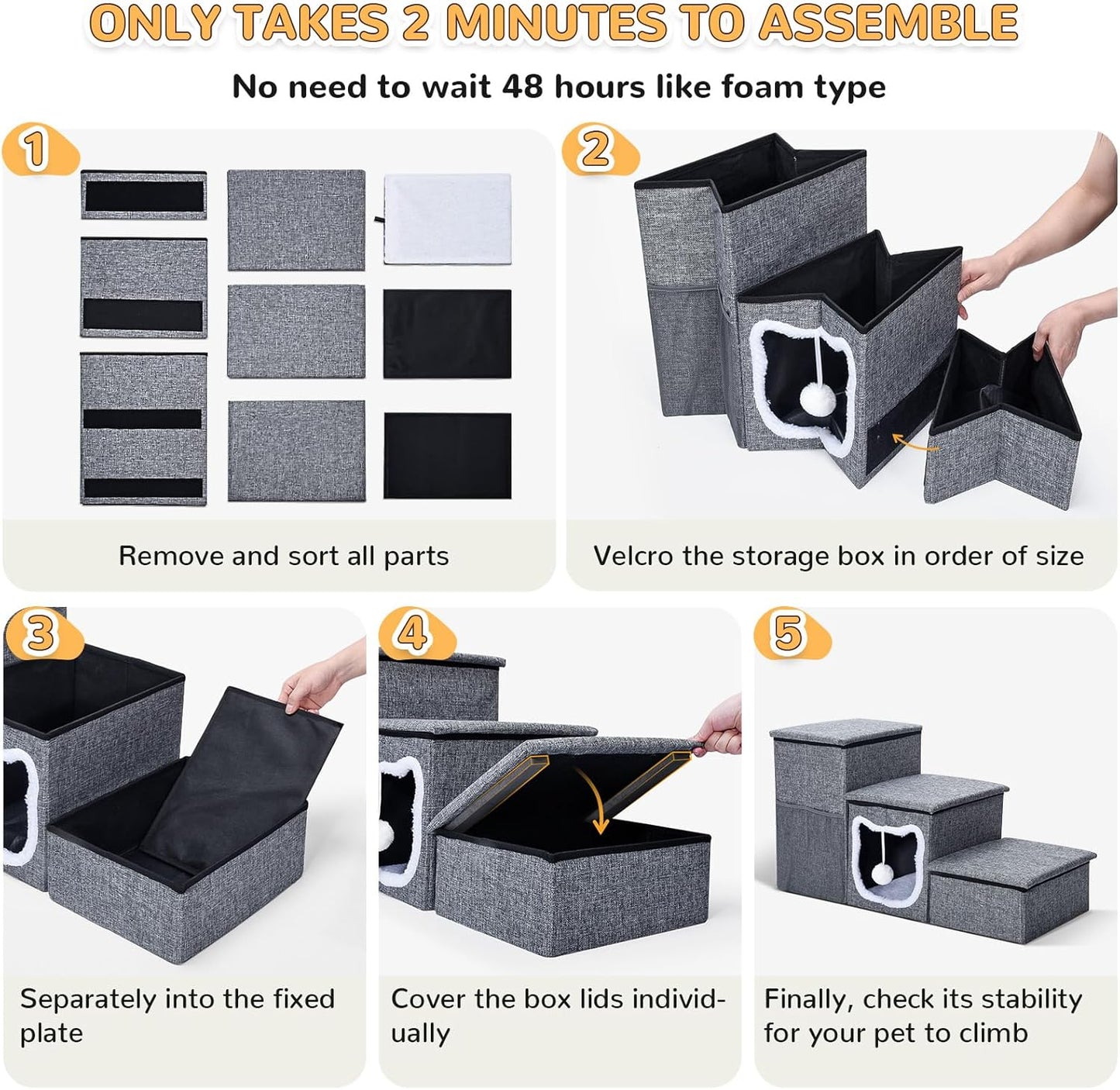 ONLY TAKES 2 MINUTES TO ASSEMBLE

No need to wait 48 hours like foam type

1

Remove and sort all parts

2

Velcro the storage box in order of size

3

Separately into the fixed plate

4

Cover the box lids individually

5

Finally, check its stability for your pet to climb