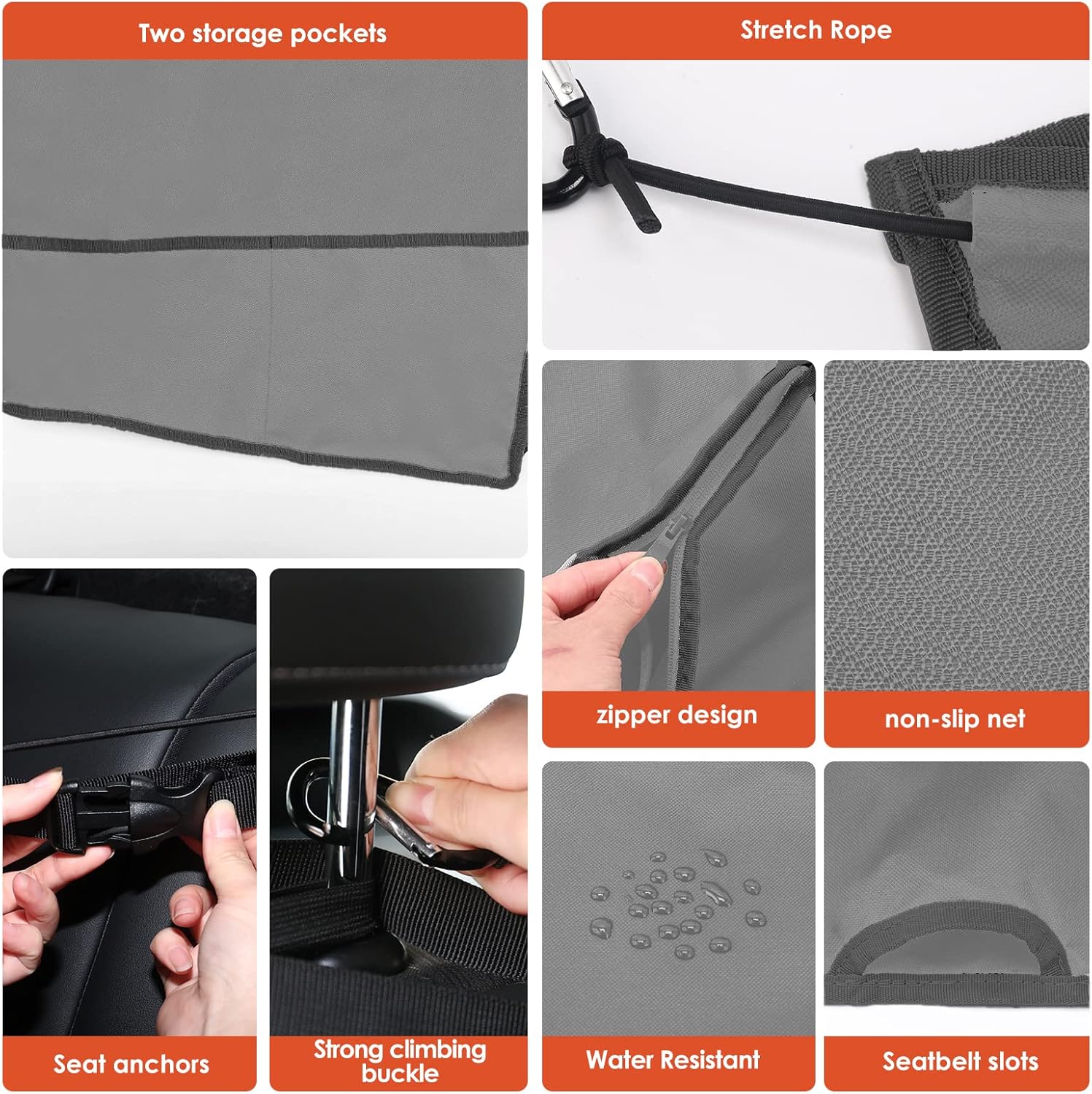 Two storage pockets

Stretch Rope

zipper design

non-slip net

Seat anchors

Strong climbing buckle

Water Resistant

Seatbelt slots