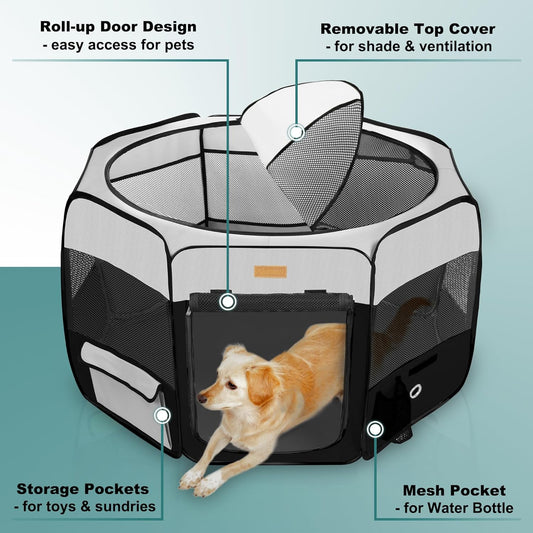 Roll-up Door Design
- easy access for pets

Removable Top Cover
- for shade & ventilation

Storage Pockets
- for toys & sundries

Mesh Pocket
- for Water Bottle