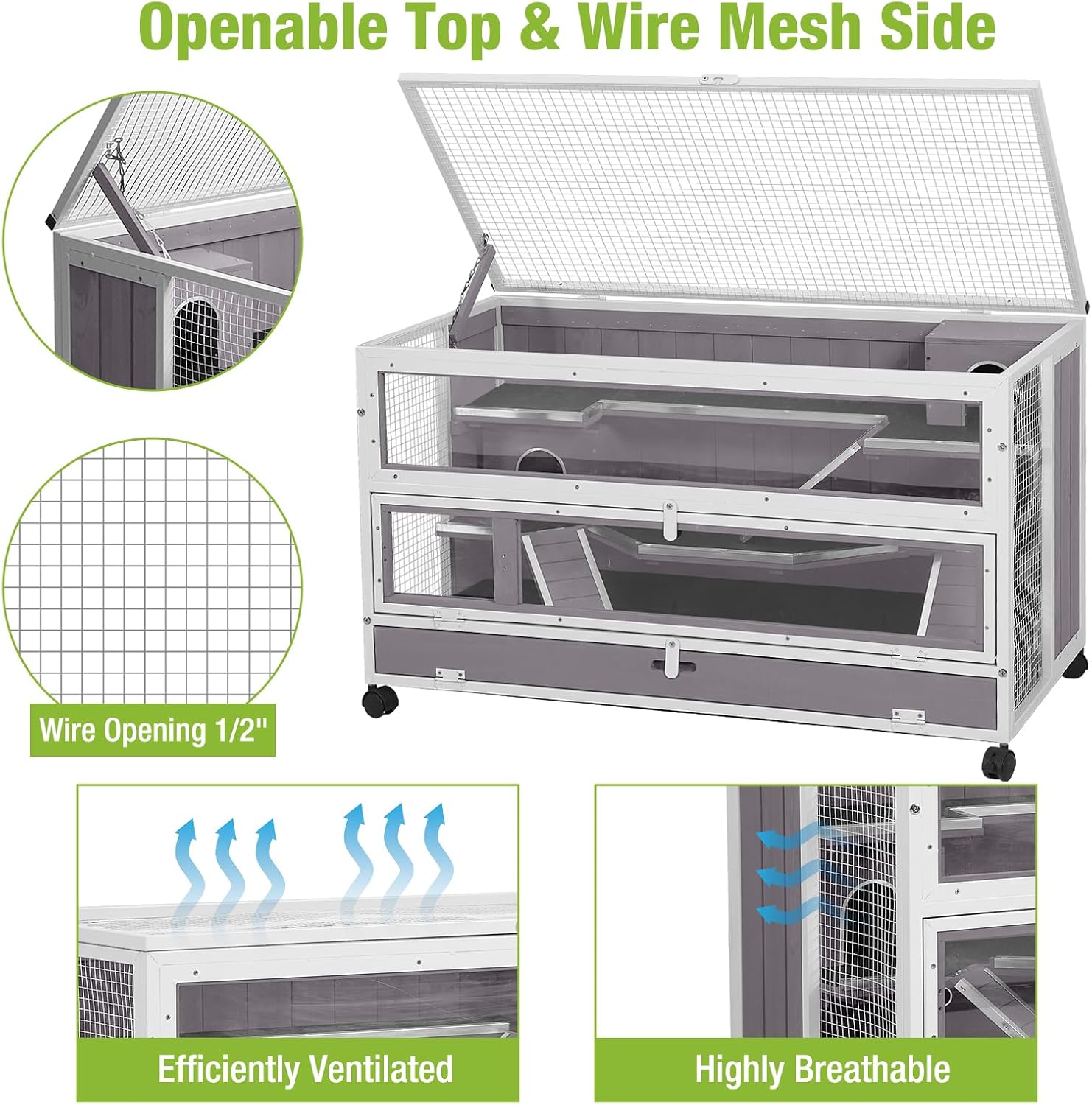 Openable Top & Wire Mesh Side

Wire Opening 1/2"

Efficiently Ventilated

Highly Breathable