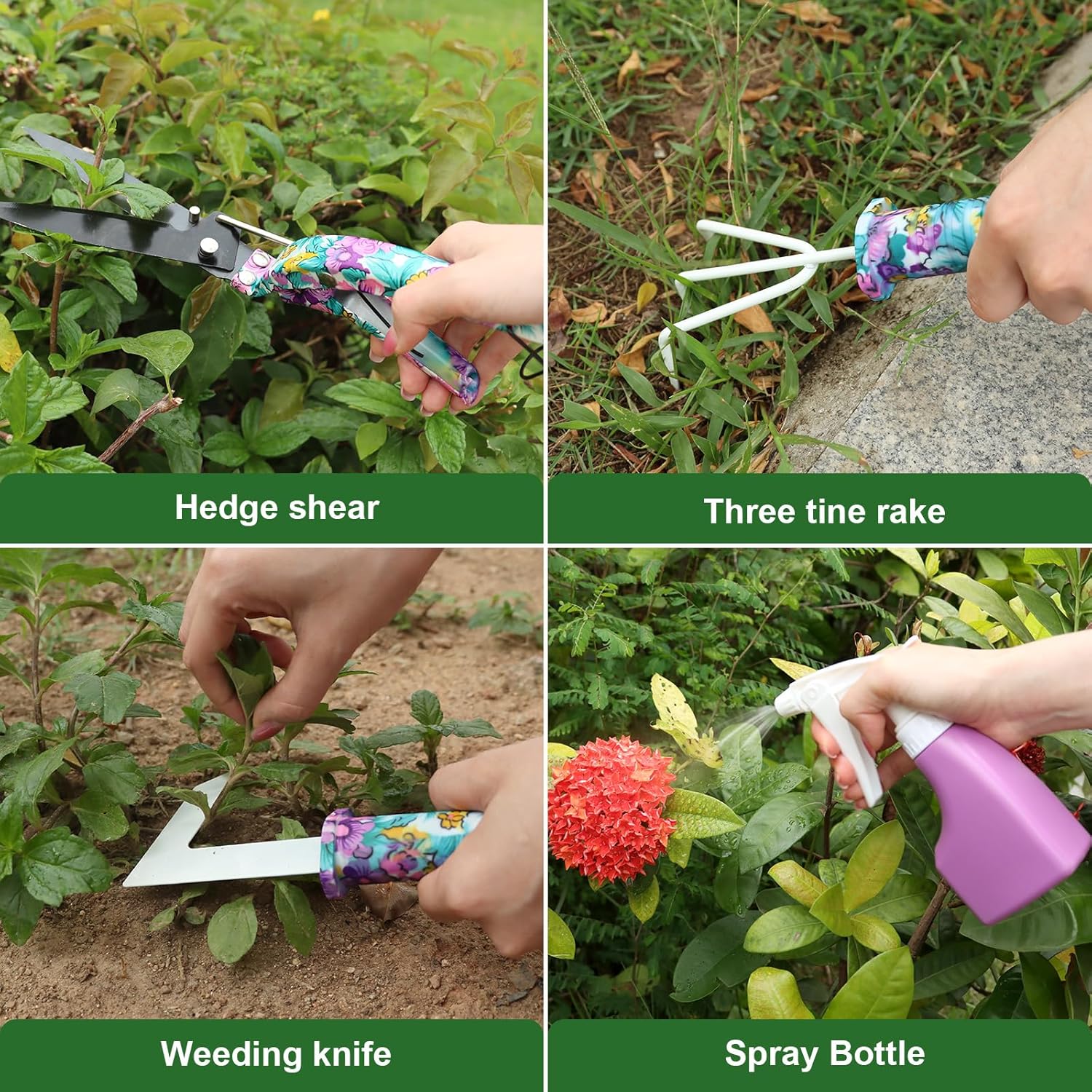 Hedge shear

Three tine rake

Weeding knife

Spray Bottle