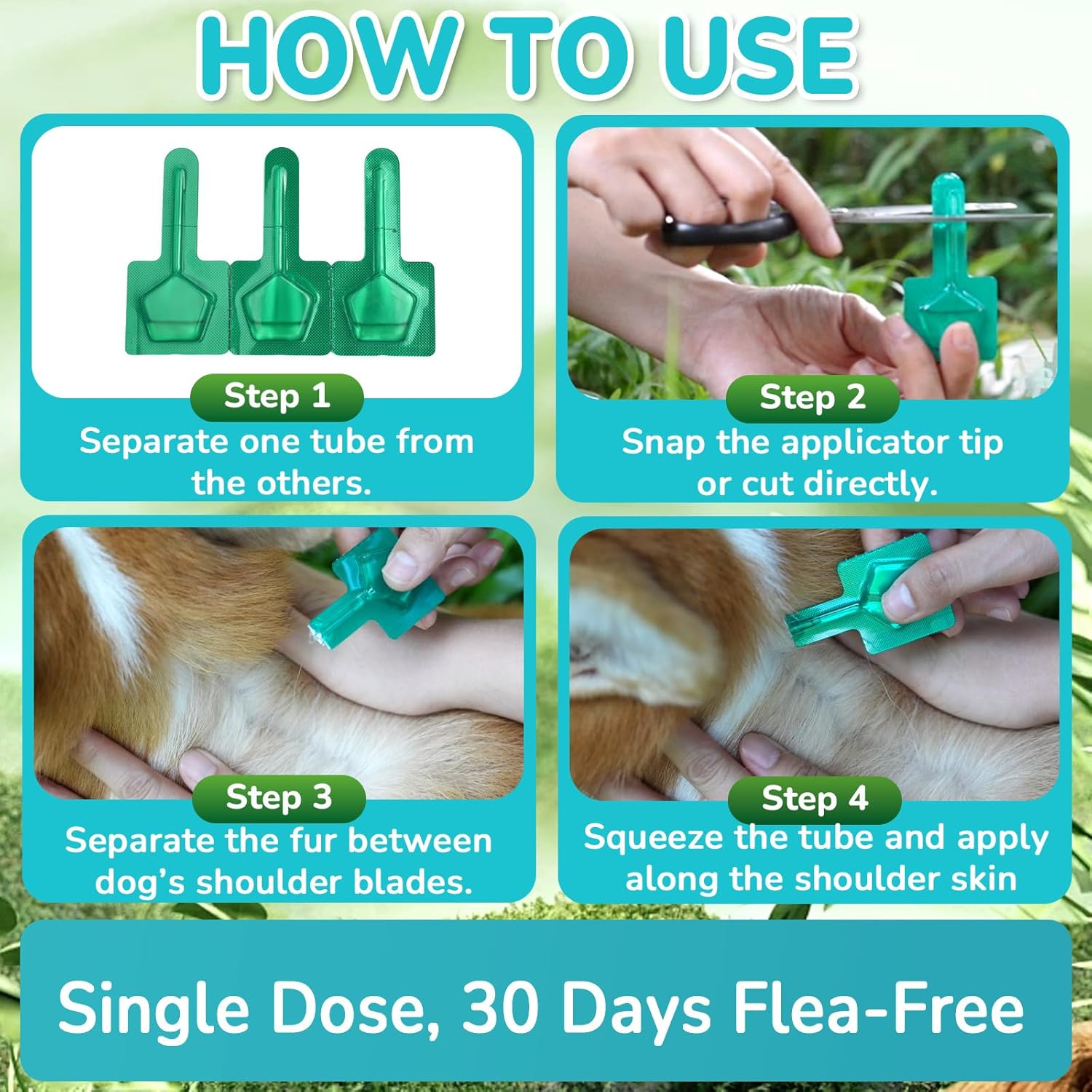 HOW TO USE

Step 1
Separate one tube from the others.

Step 2
Snap the applicator tip or cut directly.

Step 3
Separate the fur between dog's shoulder blades.

Step 4
Squeeze the tube and apply along the shoulder skin

Single Dose, 30 Days Flea-Free