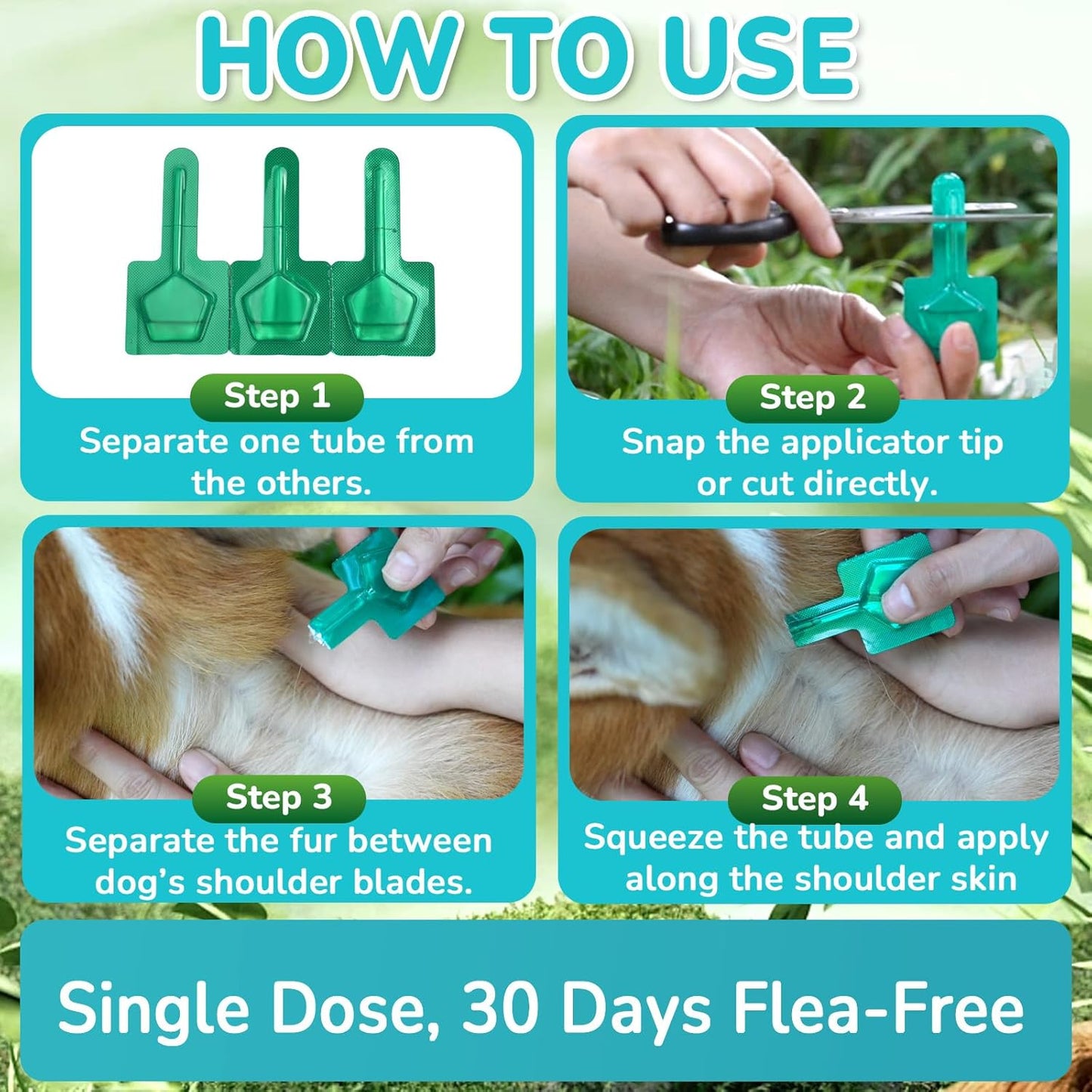 HOW TO USE

Step 1
Separate one tube from the others.

Step 2
Snap the applicator tip or cut directly.

Step 3
Separate the fur between dog's shoulder blades.

Step 4
Squeeze the tube and apply along the shoulder skin

Single Dose, 30 Days Flea-Free