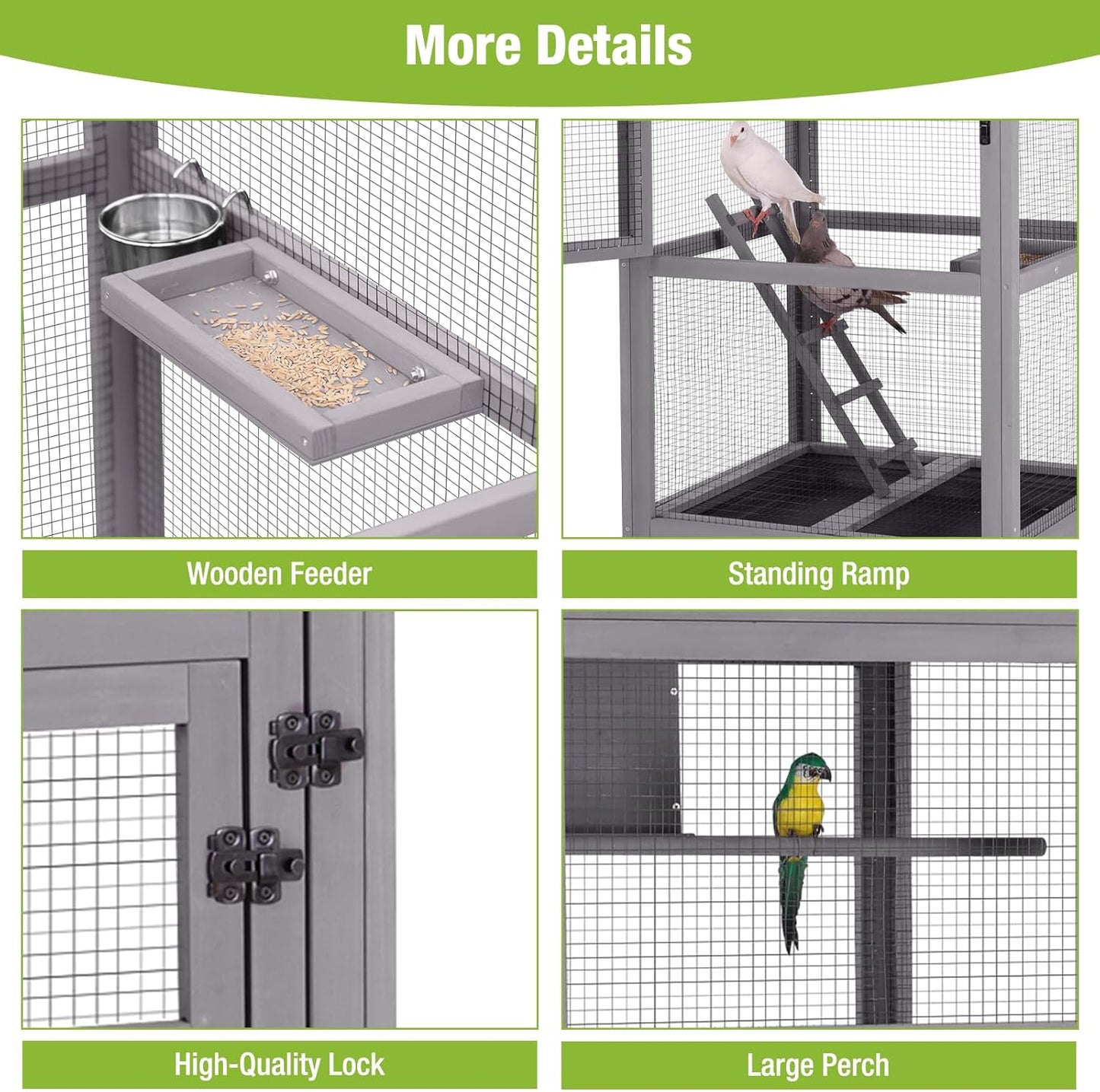 More Details

Wooden Feeder

Standing Ramp

High-Quality Lock

Large Perch