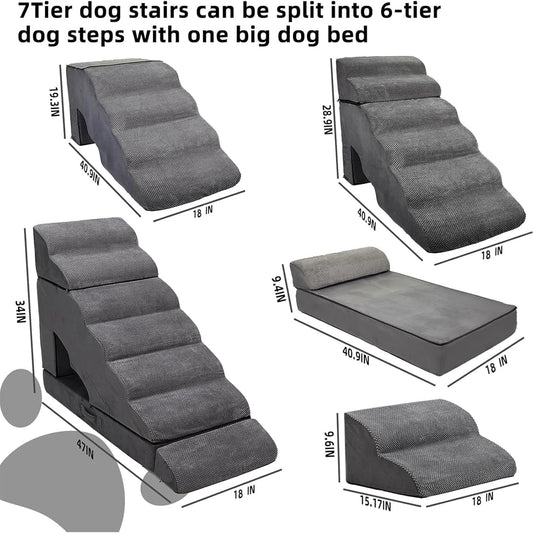 7Tier dog stairs can be split into 6-tier dog steps with one big dog bed

19.3IN
40.9IN
18 IN

28.9IN
40.9N
18 IN

34IN
47IN
18 IN

9.4IN
40.9IN
18 IN

9.6IN
15.17IN
18 IN