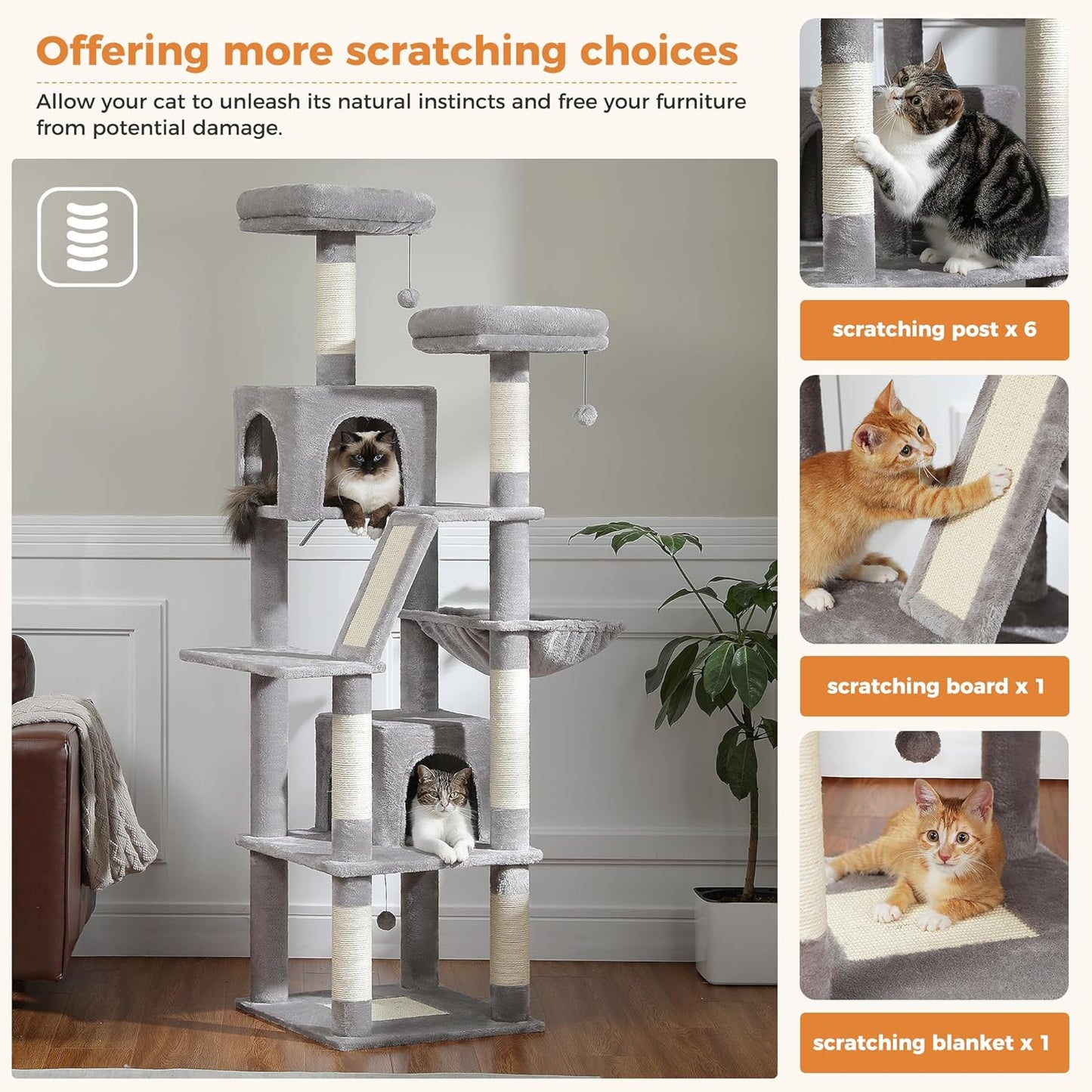 Offering more scratching choices

Allow your cat to unleash its natural instincts and free your furniture from potential damage.

scratching post x 6

scratching board x 1

scratching blanket x 1