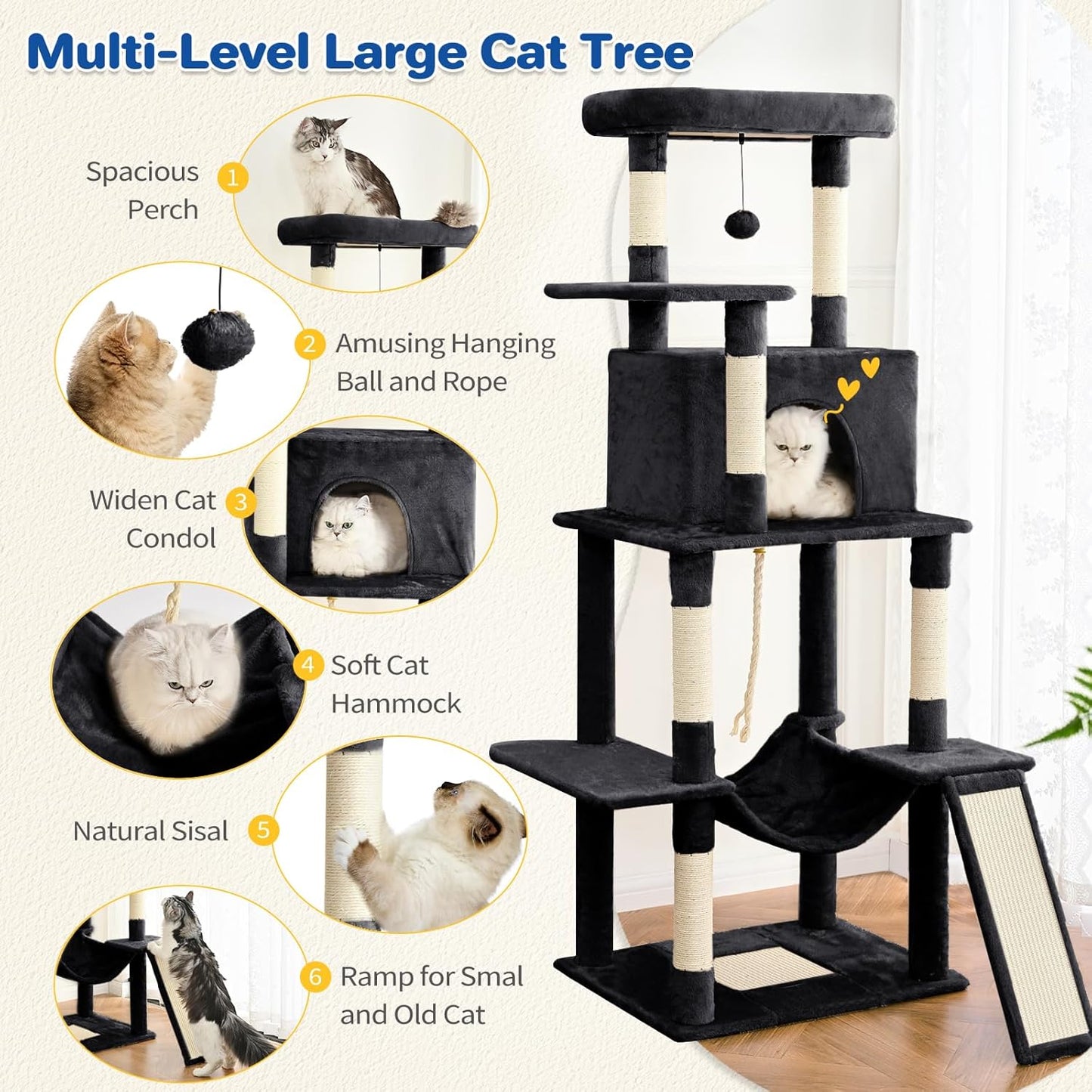 Multi-Level Large Cat Tree

Spacious Perch 1

2 Amusing Hanging Ball and Rope

Widen Cat Condol 3

4 Soft Cat Hammock

Natural Sisal 5

6 Ramp for Smal and Old Cat