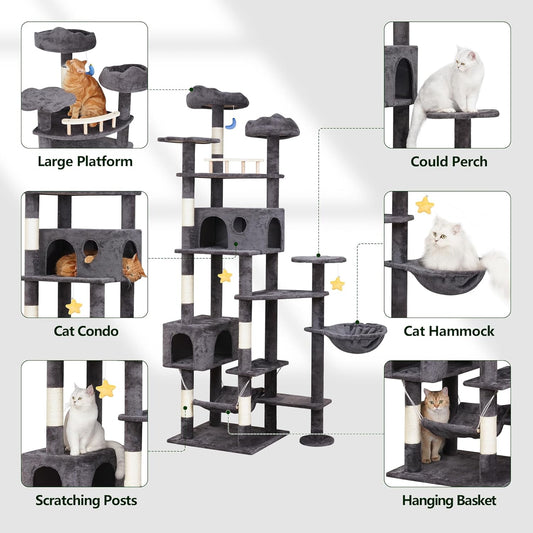 Large Platform

Cat Condo

Scratching Posts

Could Perch

Cat Hammock

Hanging Basket