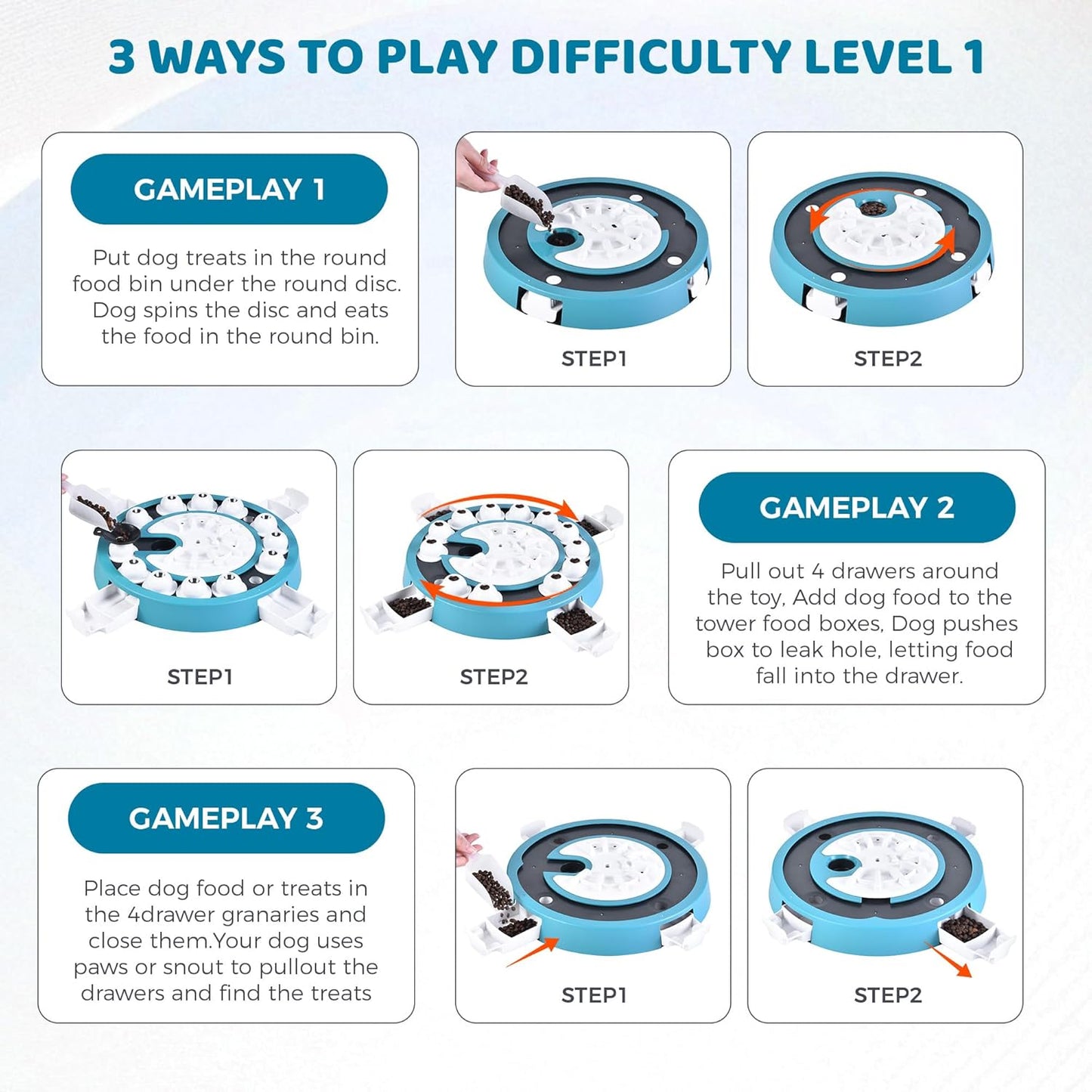 3 WAYS TO PLAY DIFFICULTY LEVEL 1

GAMEPLAY 1

Put dog treats in the round food bin under the round disc. Dog spins the disc and eats the food in the round bin.

STEP1

STEP2

STEP1

STEP2

GAMEPLAY 2

Pull out 4 drawers around the toy, Add dog food to the tower food boxes, Dog pushes box to leak hole, letting food fall into the drawer.

GAMEPLAY 3

Place dog food or treats in the 4drawer granaries and close them.Your dog uses paws or snout to pullout the drawers and find the treats

STEP1

STEP2