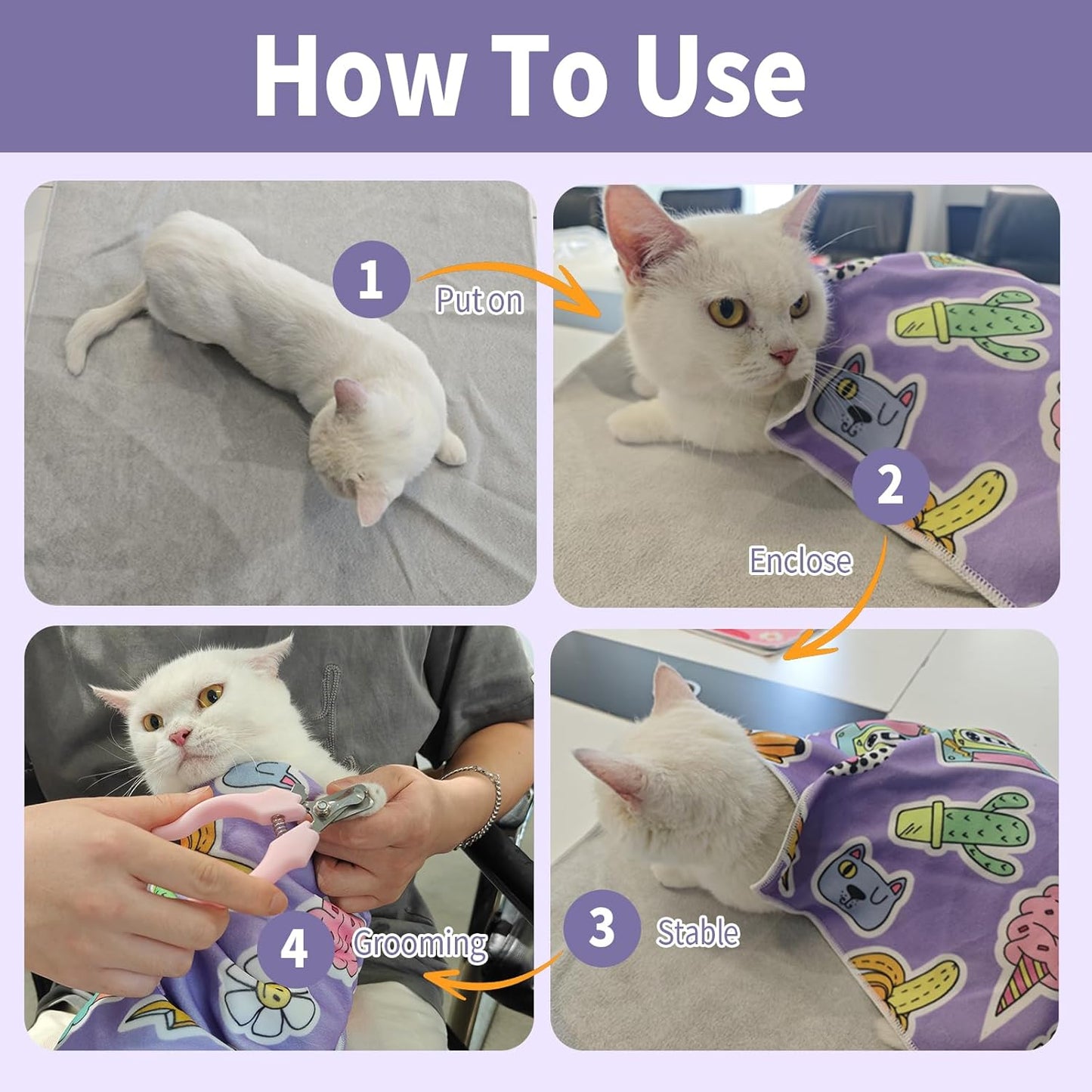 How To Use

1 Put on

2 Enclose

3 Stable

4 Grooming