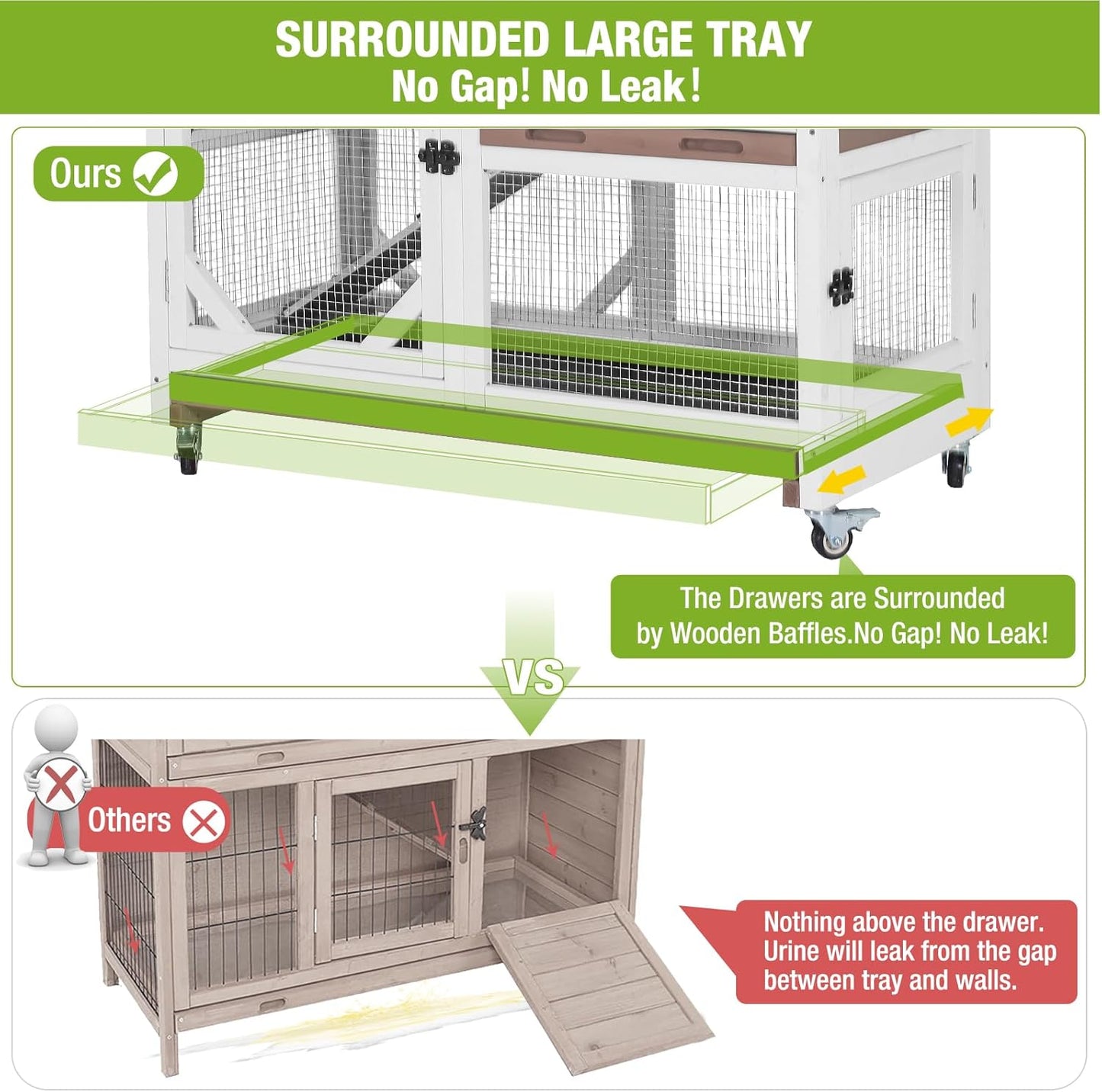 SURROUNDED LARGE TRAY
No Gap! No Leak!

Ours

The Drawers are Surrounded by Wooden Baffles.No Gap! No Leak!

VS

Others

Nothing above the drawer. Urine will leak from the gap between tray and walls.