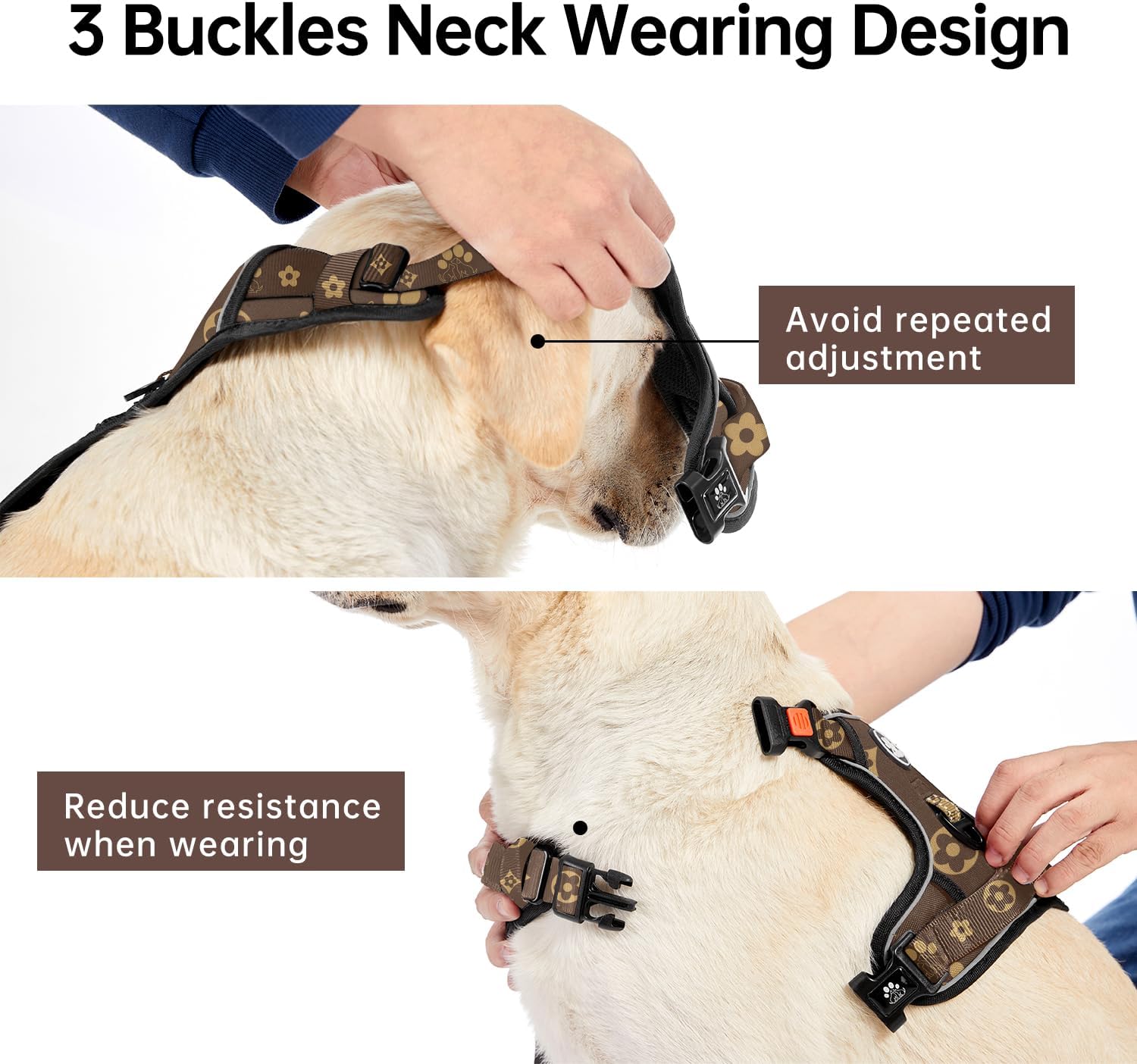 3 Buckles Neck Wearing Design

Avoid repeated adjustment

Reduce resistance when wearing