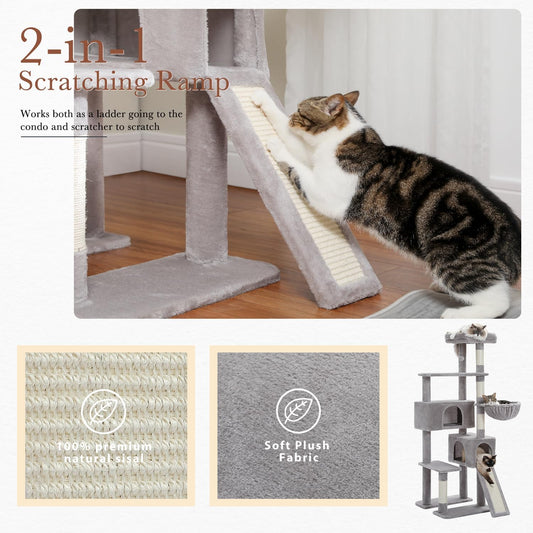 2-in-1
Scratching Ramp

Works both as a ladder going to the condo and scratcher to scratch

100% premium natural sisal

Soft Plush Fabric