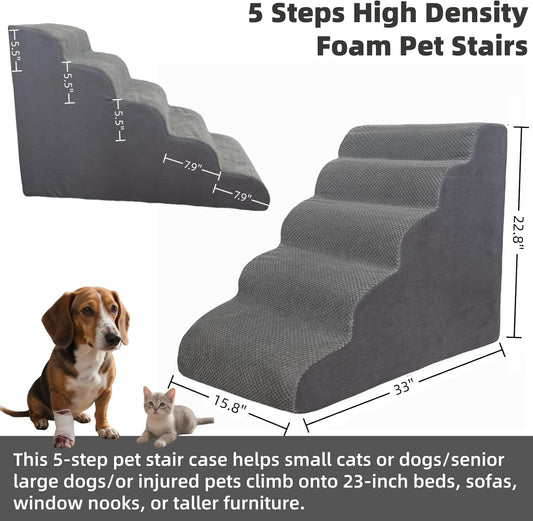 5 Steps High Density Foam Pet Stairs

5.5"

5.5"

5.5"

7.9"

7.9"

22.8"

15.8"

33"

This 5-step pet stair case helps small cats or dogs/senior large dogs/or injured pets climb onto 23-inch beds, sofas, window nooks, or taller furniture.