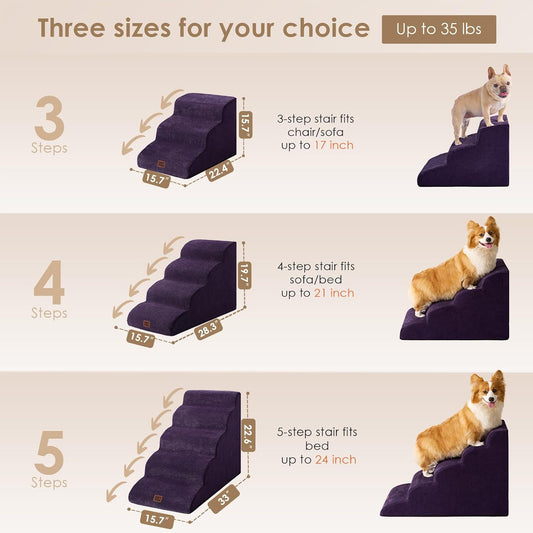 Three sizes for your choice

Up to 35 lbs

3
Steps

15.7"

15.7"

22.4"

3-step stair fits chair/sofa up to 17 inch

4
Steps

19.7"

15.7"

28.3"

4-step stair fits sofa/bed up to 21 inch

5
Steps

22.6"

15.7"

33"

5-step stair fits bed up to 24 inch