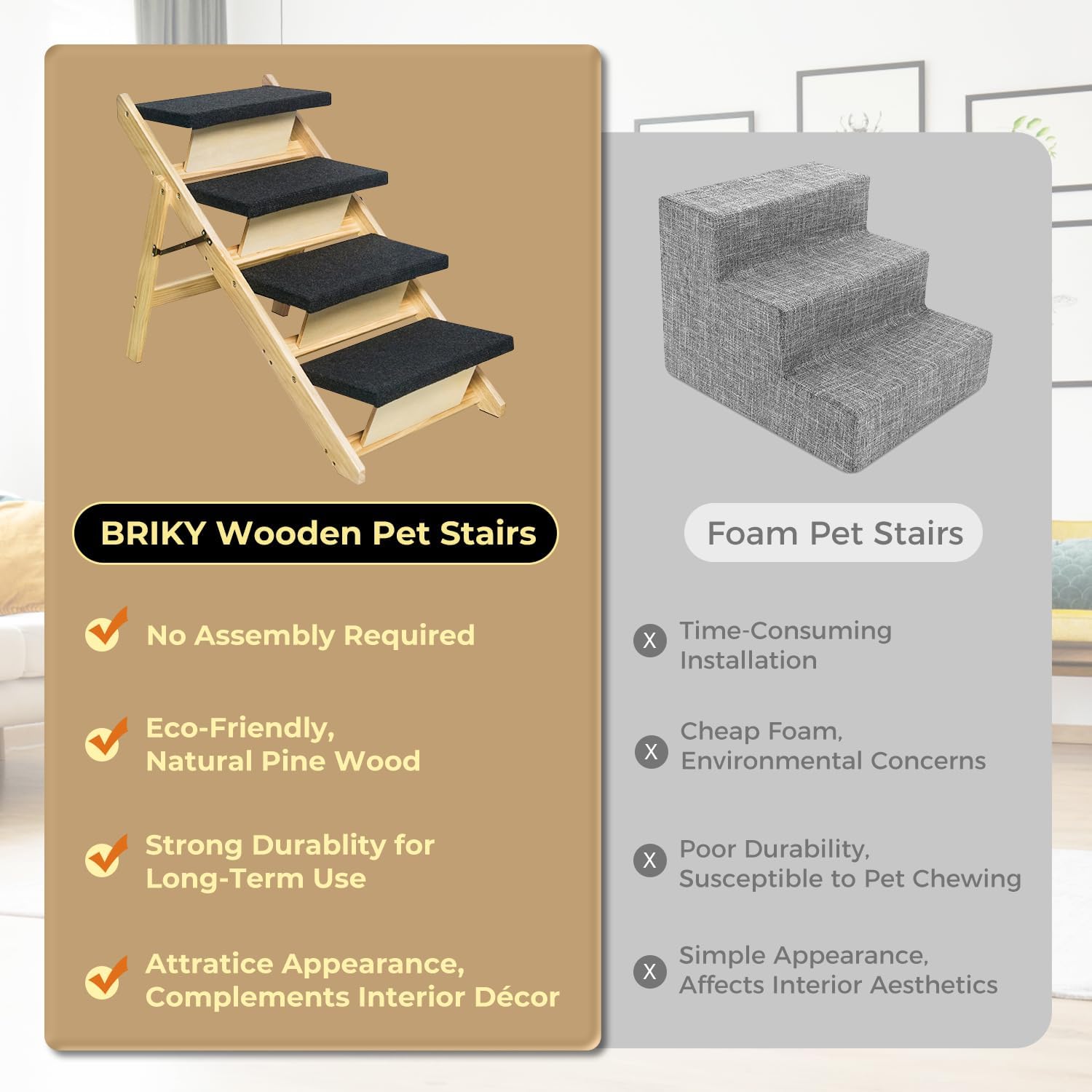 BRIKY Wooden Pet Stairs

No Assembly Required

Eco-Friendly, Natural Pine Wood

Strong Durablity for Long-Term Use

Attratice Appearance, Complements Interior Décor

Foam Pet Stairs

X Time-Consuming Installation

X Cheap Foam, Environmental Concerns

X Poor Durability, Susceptible to Pet Chewing

X Simple Appearance, Affects Interior Aesthetics