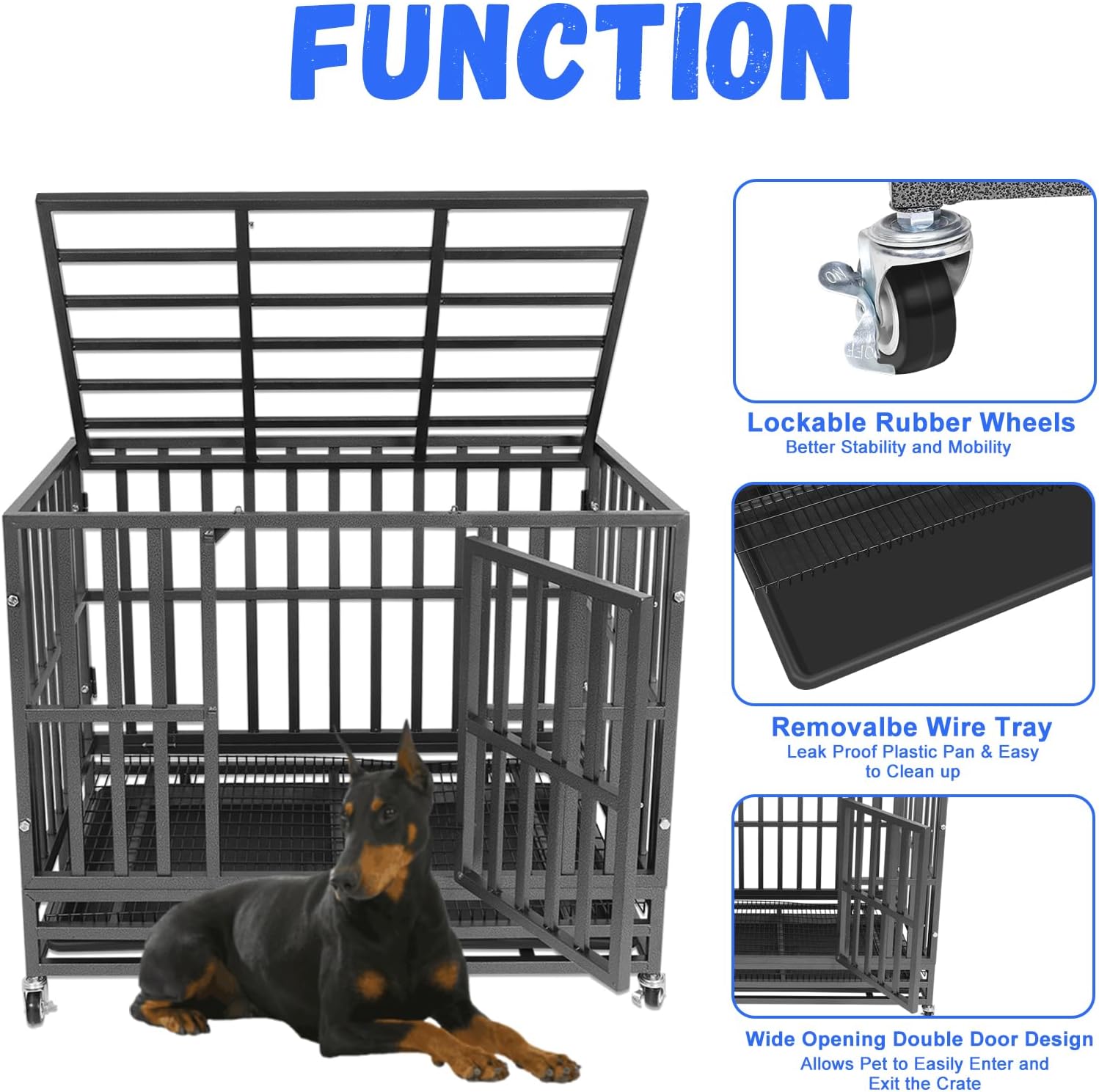 FUNCTION

ON

OFF

Lockable Rubber Wheels
Better Stability and Mobility

Removalbe Wire Tray
Leak Proof Plastic Pan & Easy to Clean up

Wide Opening Double Door Design
Allows Pet to Easily Enter and Exit the Crate