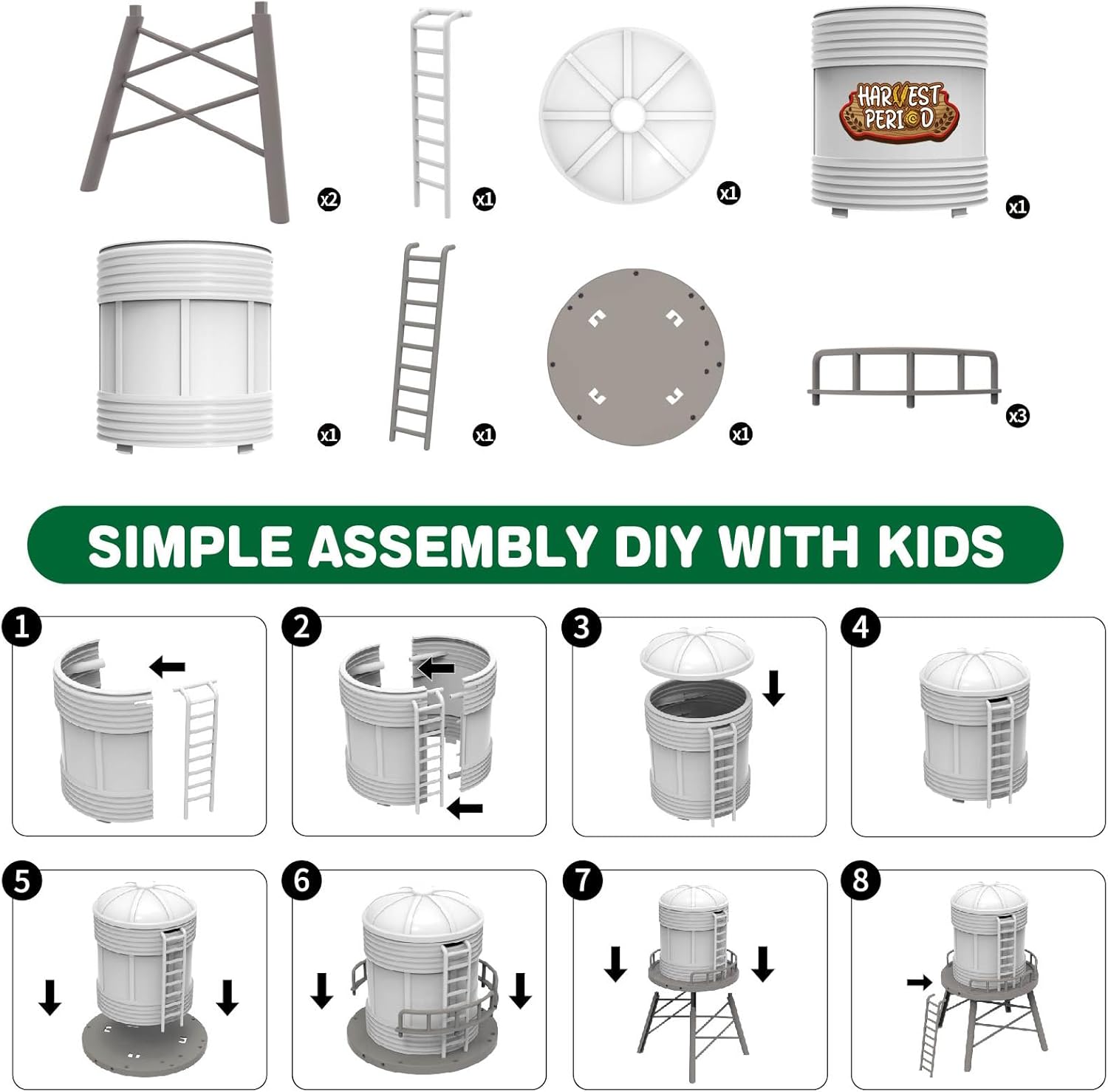 x2

x1

x1

HARVEST PERIOD

x1

x1

x1

x1

x3

SIMPLE ASSEMBLY DIY WITH KIDS

1

2

3

4

5

6

7

8