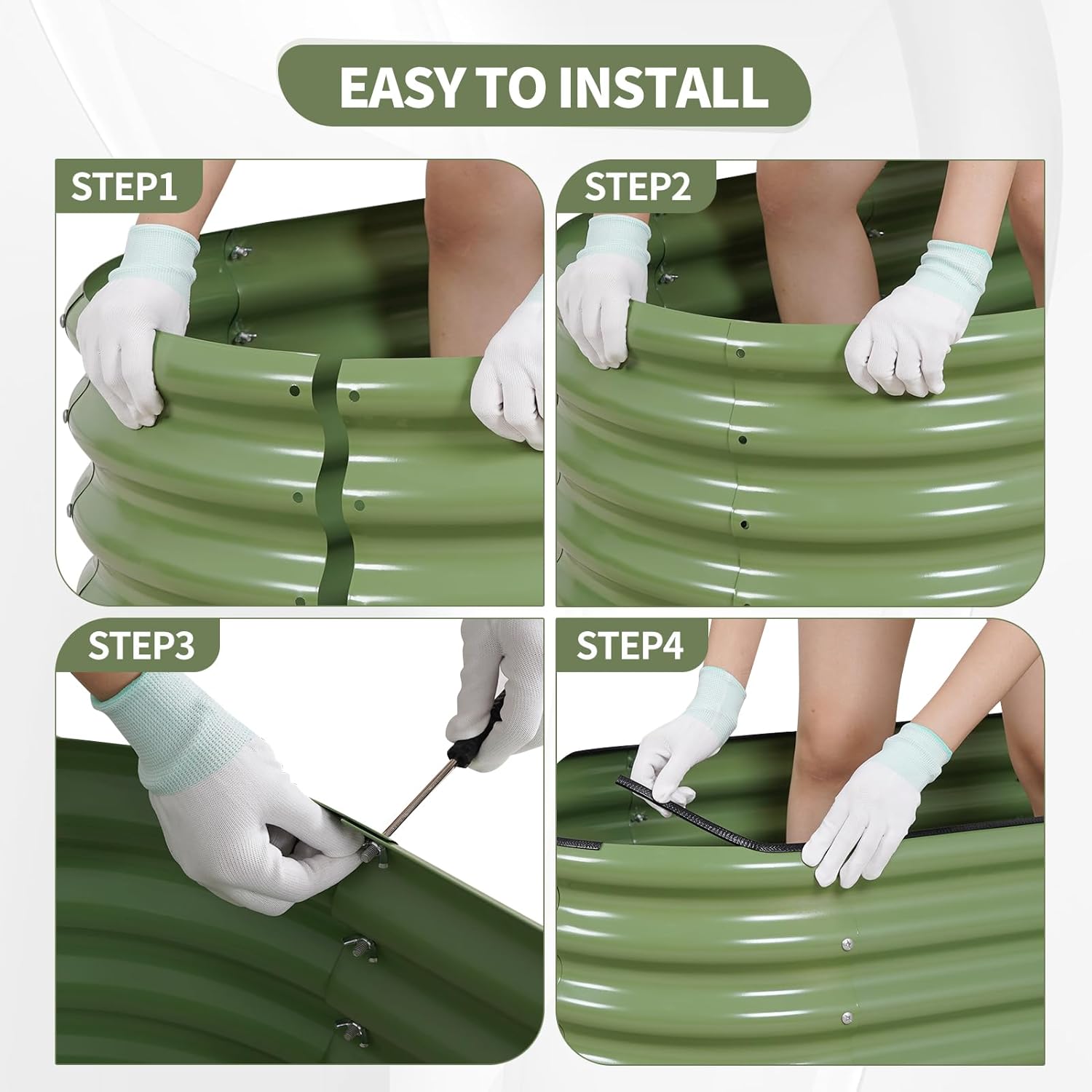 EASY TO INSTALL

STEP1

STEP2

STEP3

STEP4