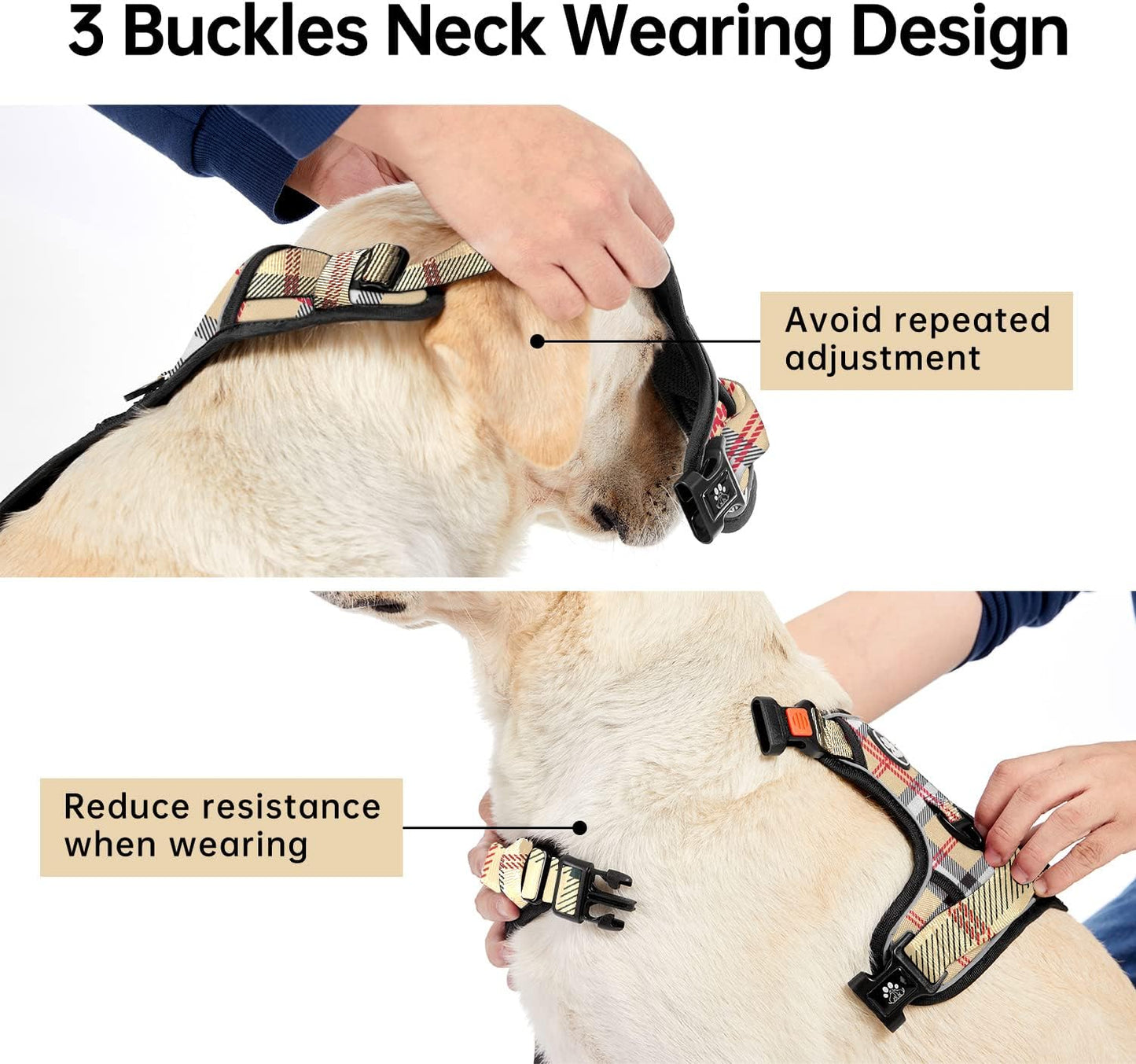 3 Buckles Neck Wearing Design

Avoid repeated adjustment

Reduce resistance when wearing