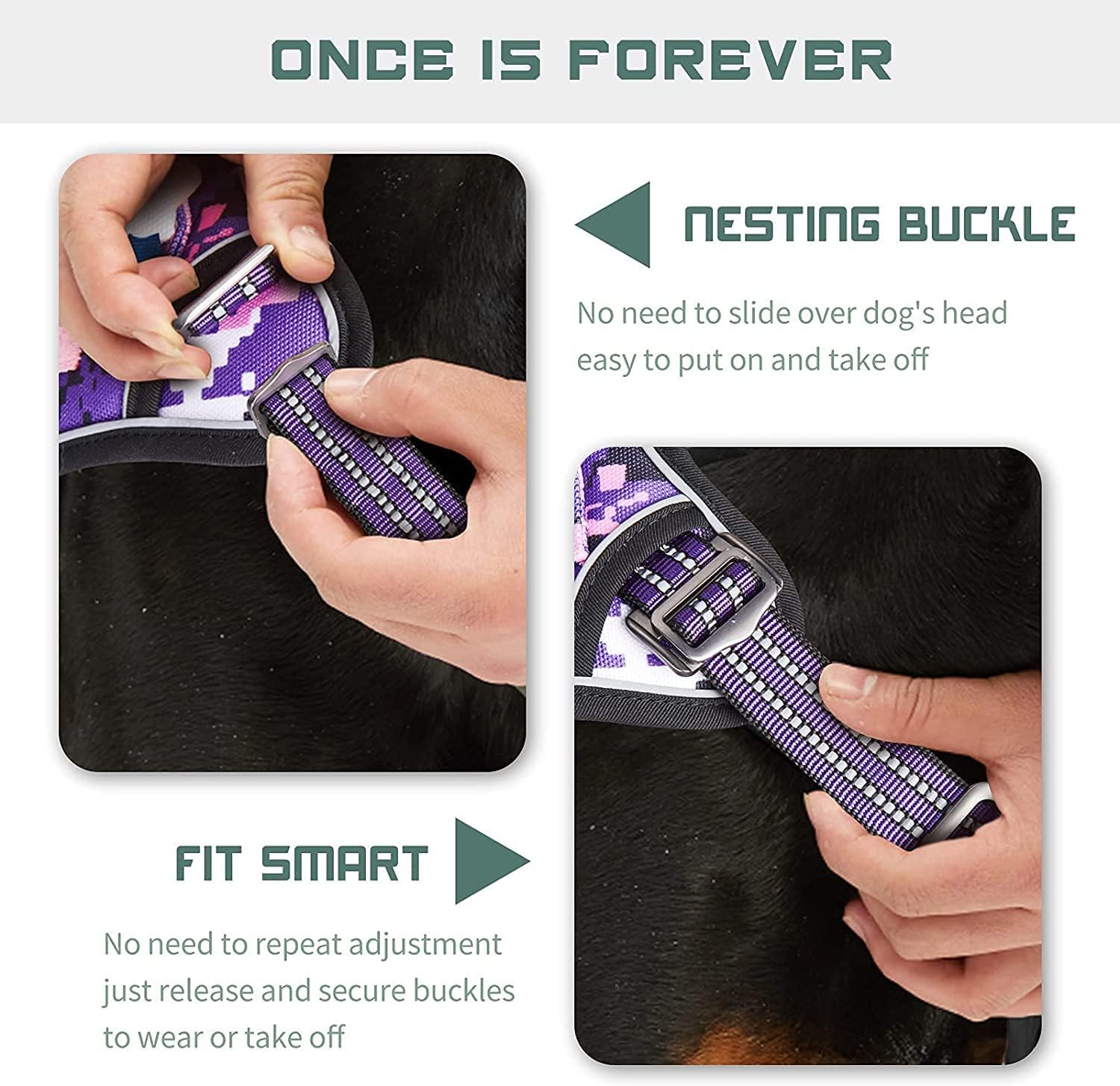 ONCE IS FOREVER

NESTING BUCKLE

No need to slide over dog's head easy to put on and take off

FIT SMART

No need to repeat adjustment just release and secure buckles to wear or take off