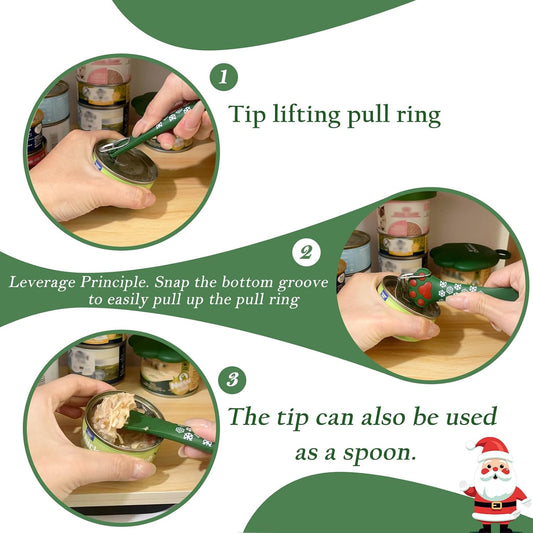 1

Tip lifting pull ring

2

Leverage Principle. Snap the bottom groove to easily pull up the pull ring

3

The tip can also be used as a spoon.