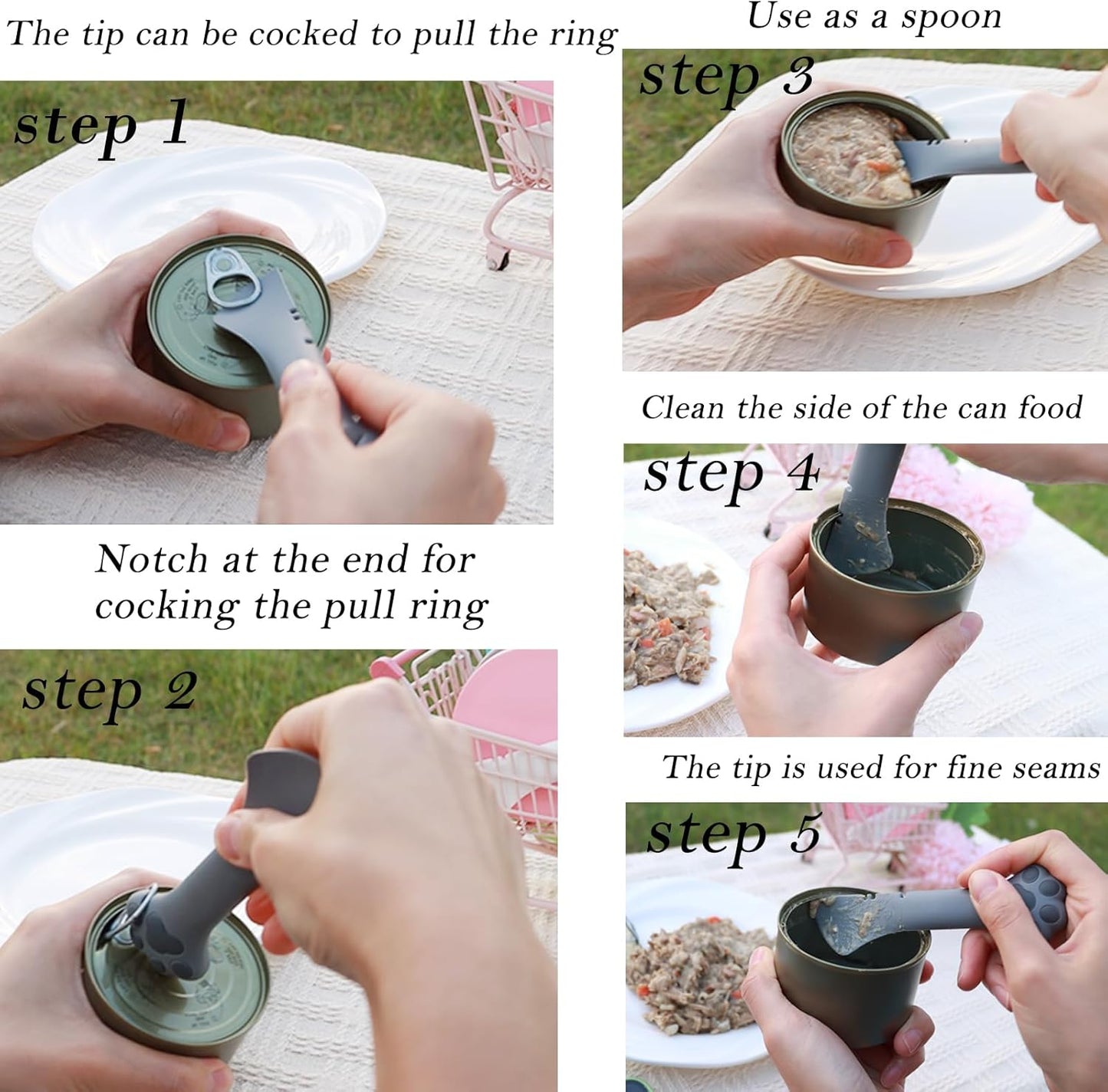 The tip can be cocked to pull the ring

step 1

Notch at the end for cocking the pull ring

step 2

Use as a spoon

step 3

Clean the side of the can food

step 4

The tip is used for fine seams

step 5