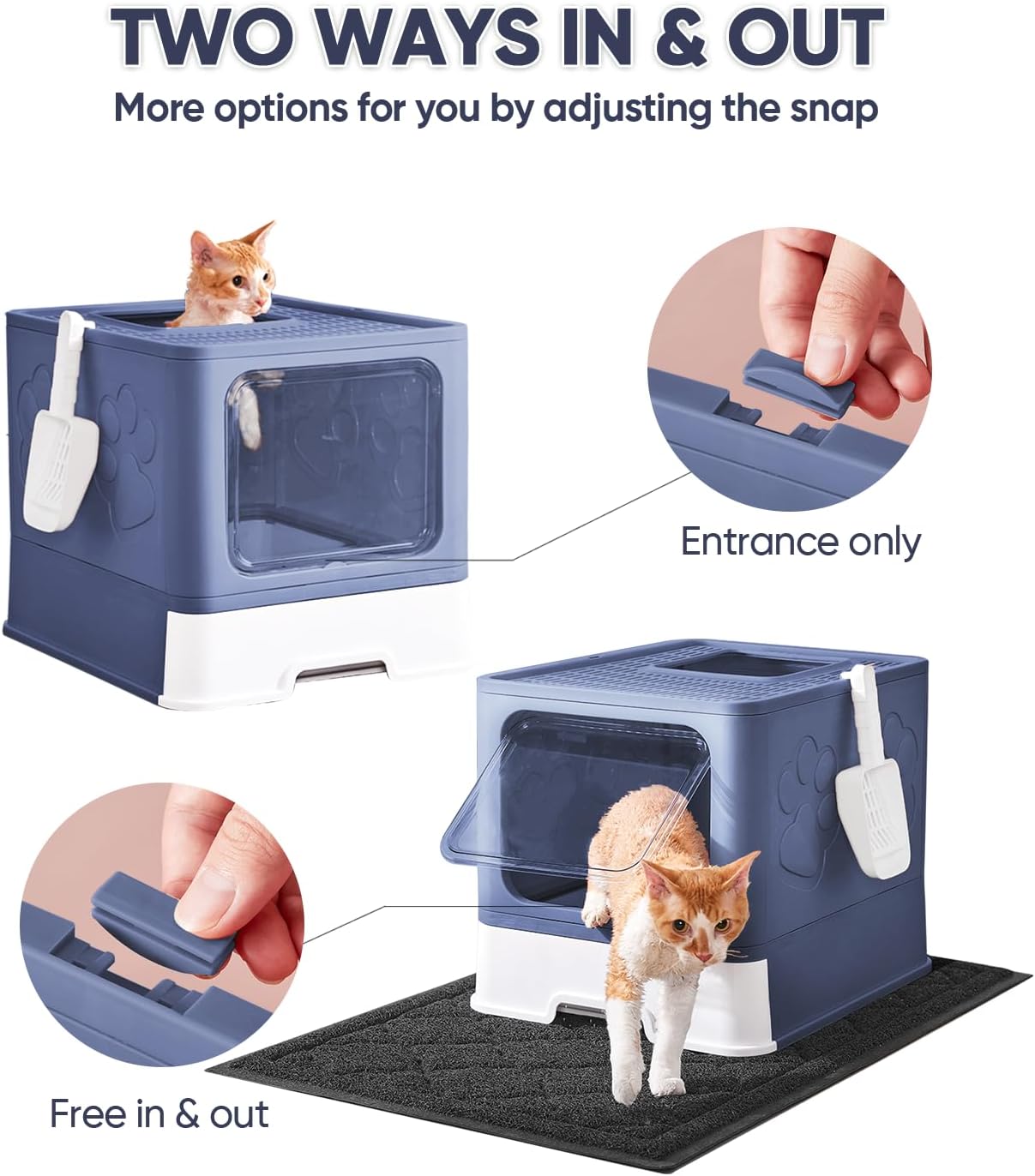 TWO WAYS IN & OUT
More options for you by adjusting the snap

Entrance only

Free in & out