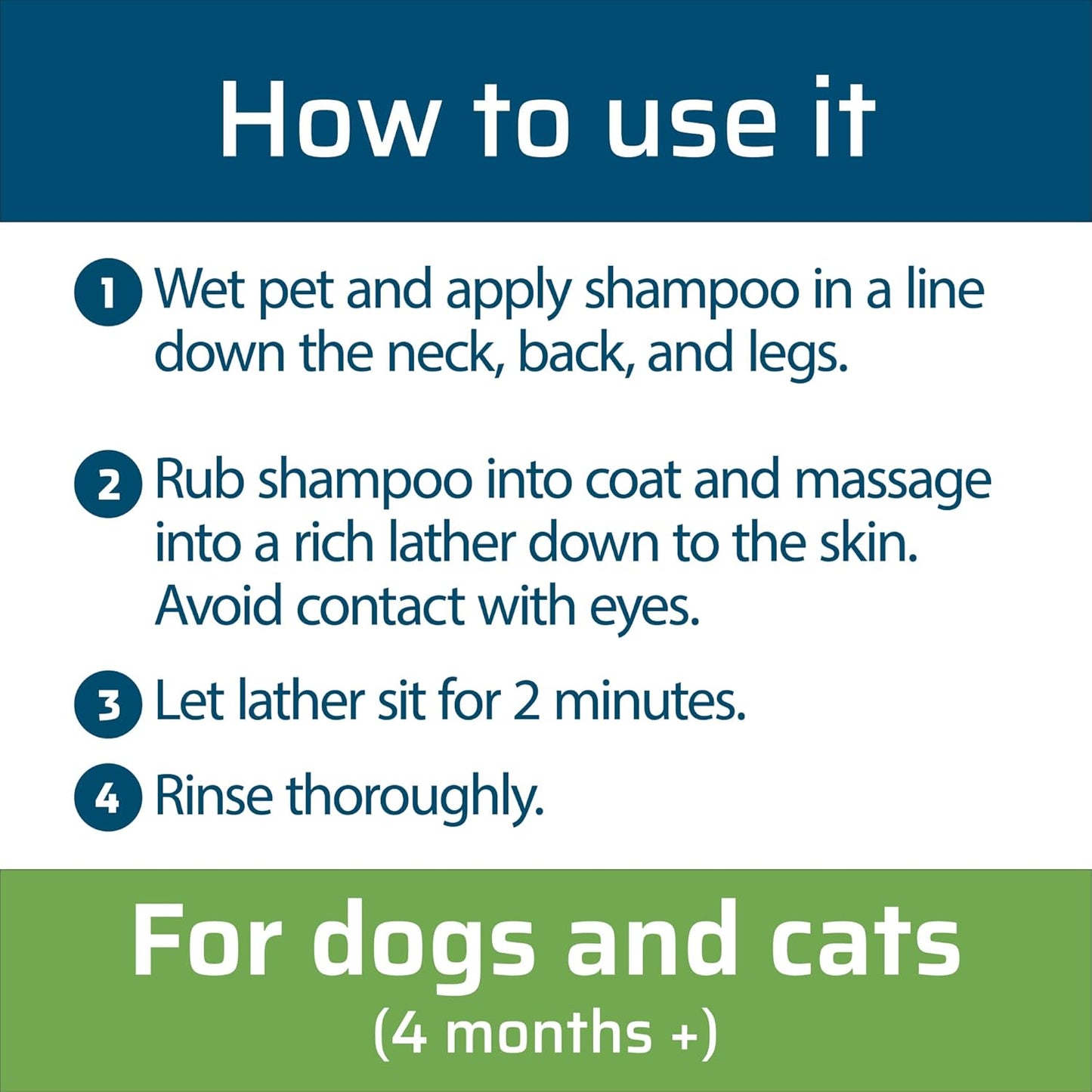 How to use it

1 Wet pet and apply shampoo in a line down the neck, back, and legs.

2 Rub shampoo into coat and massage into a rich lather down to the skin. Avoid contact with eyes.

3 Let lather sit for 2 minutes.

4 Rinse thoroughly.

For dogs and cats
(4 months +)