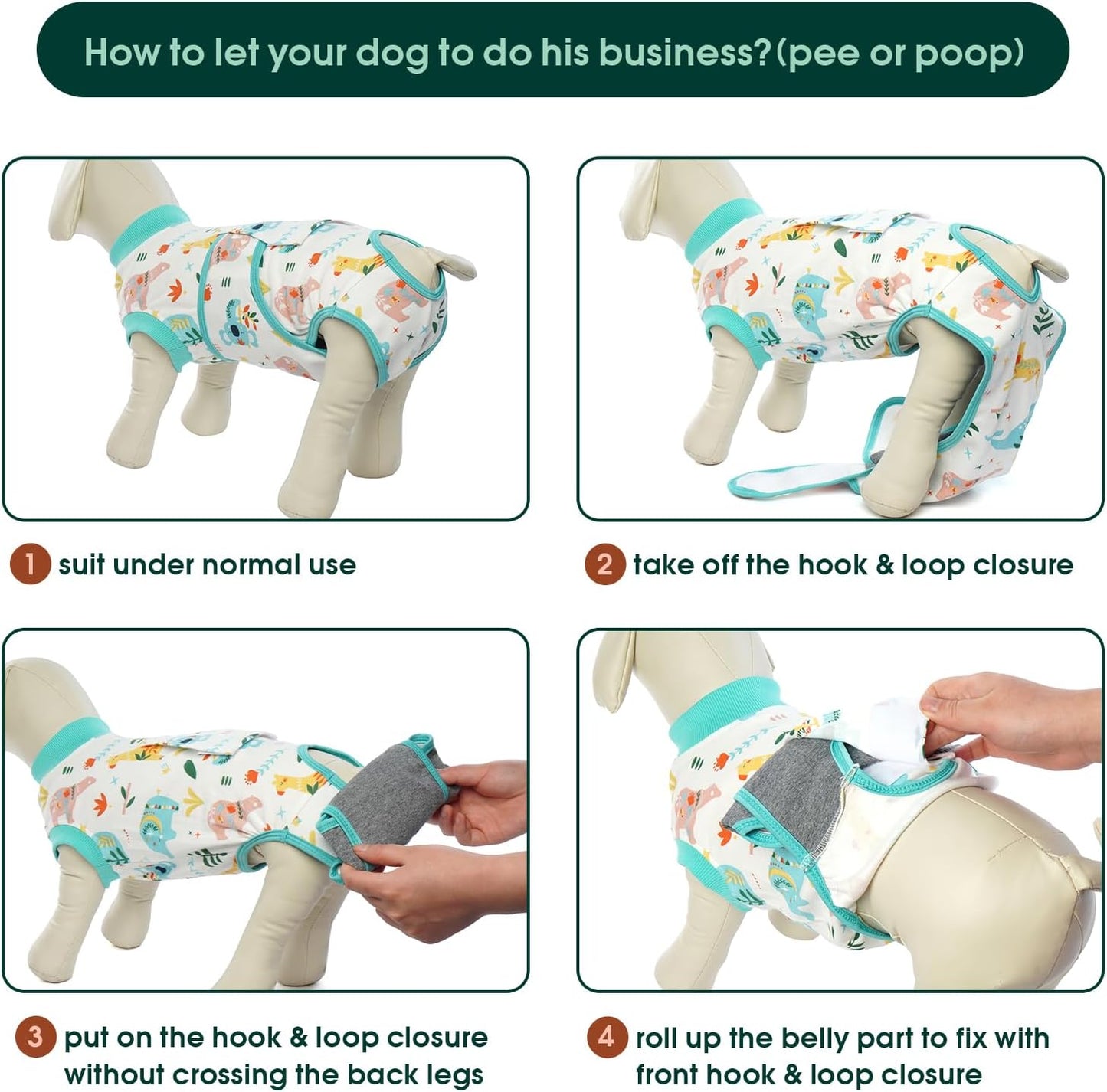 How to let your dog to do his business?(pee or poop)

1 suit under normal use

2 take off the hook & loop closure

3 put on the hook & loop closure without crossing the back legs

4 roll up the belly part to fix with front hook & loop closure