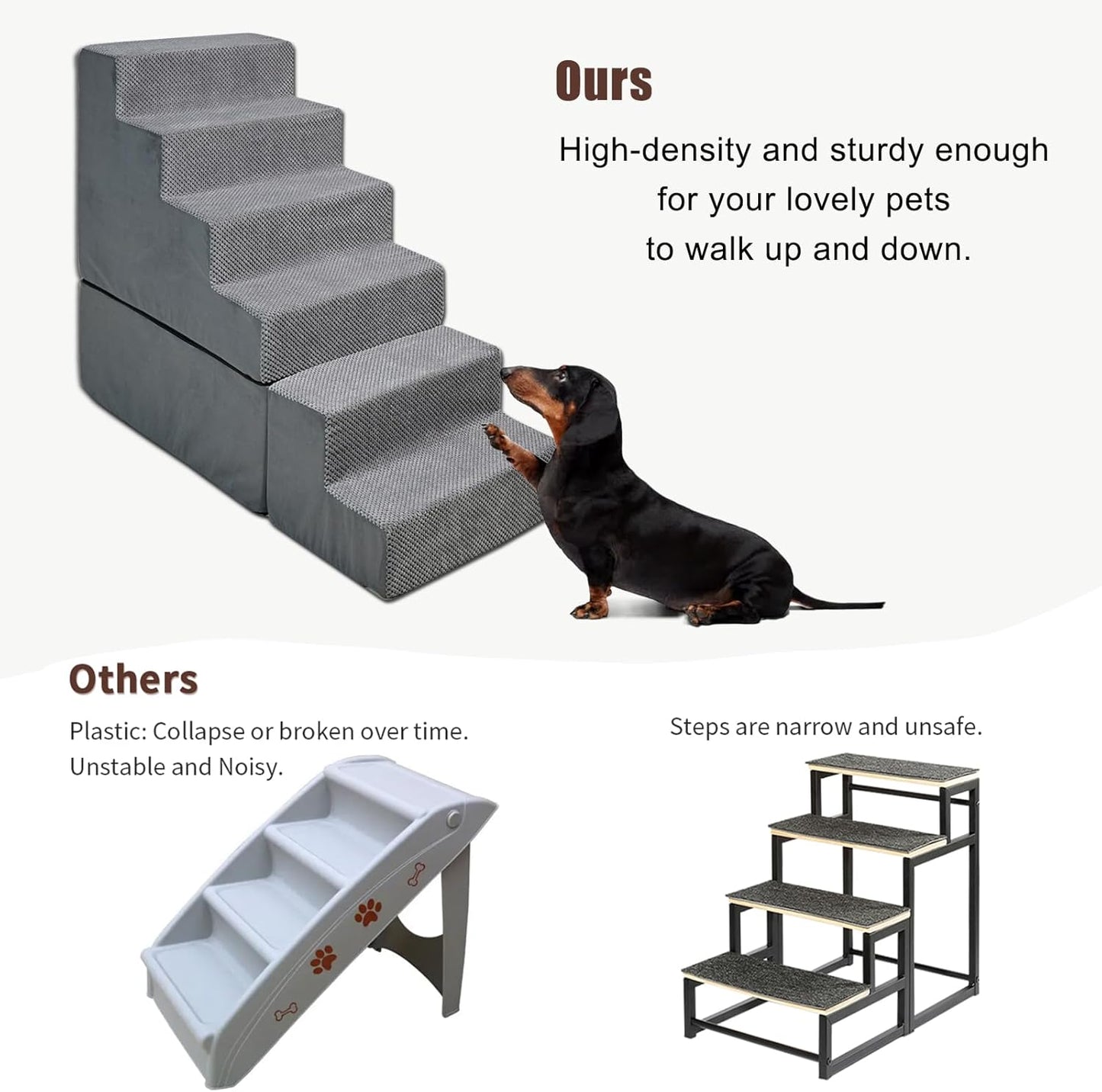 Ours

High-density and sturdy enough for your lovely pets to walk up and down.

Others

Plastic: Collapse or broken over time. Unstable and Noisy.

Steps are narrow and unsafe.