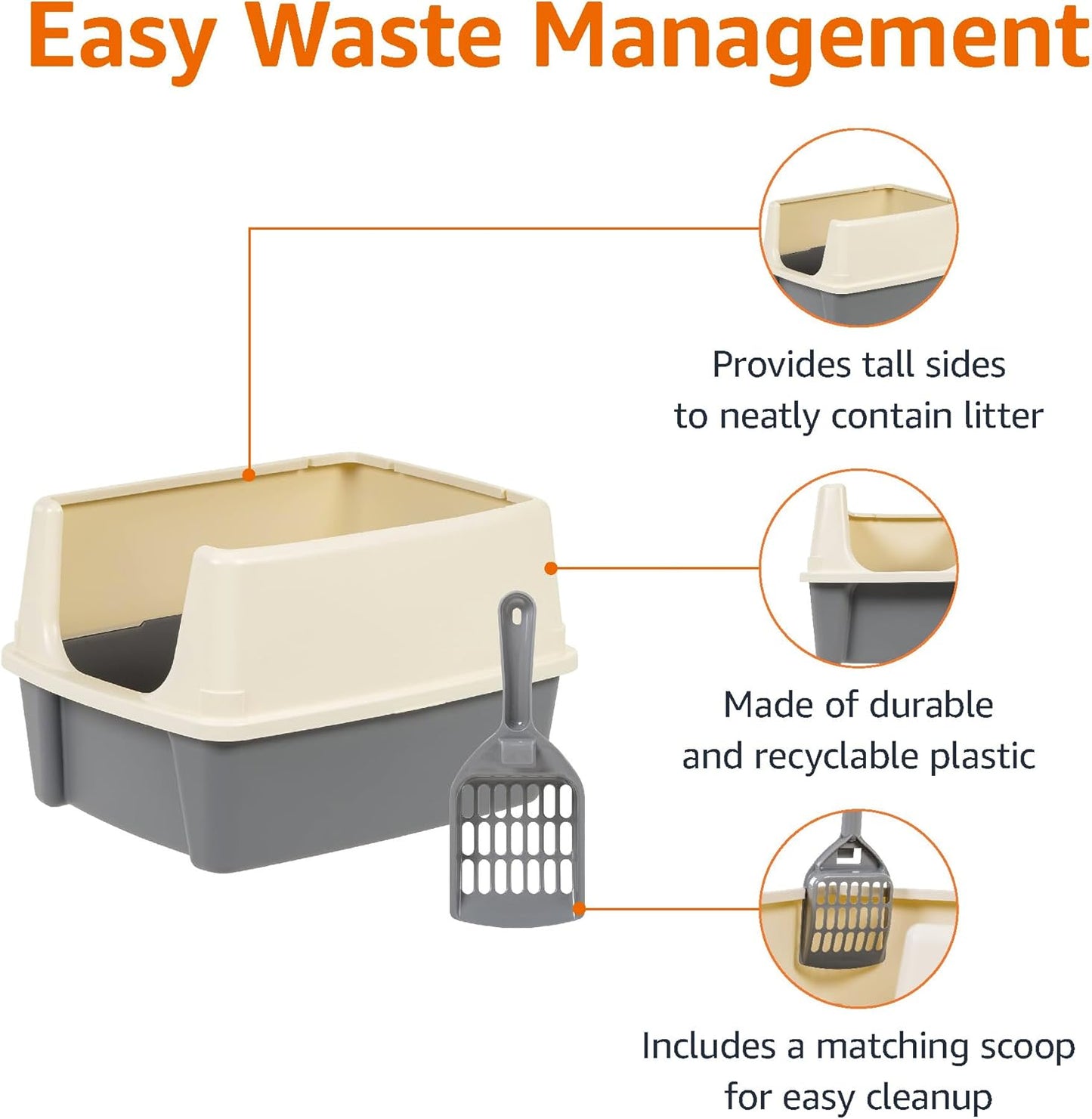 Easy Waste Management

Provides tall sides to neatly contain litter

Made of durable and recyclable plastic

Includes a matching scoop for easy cleanup