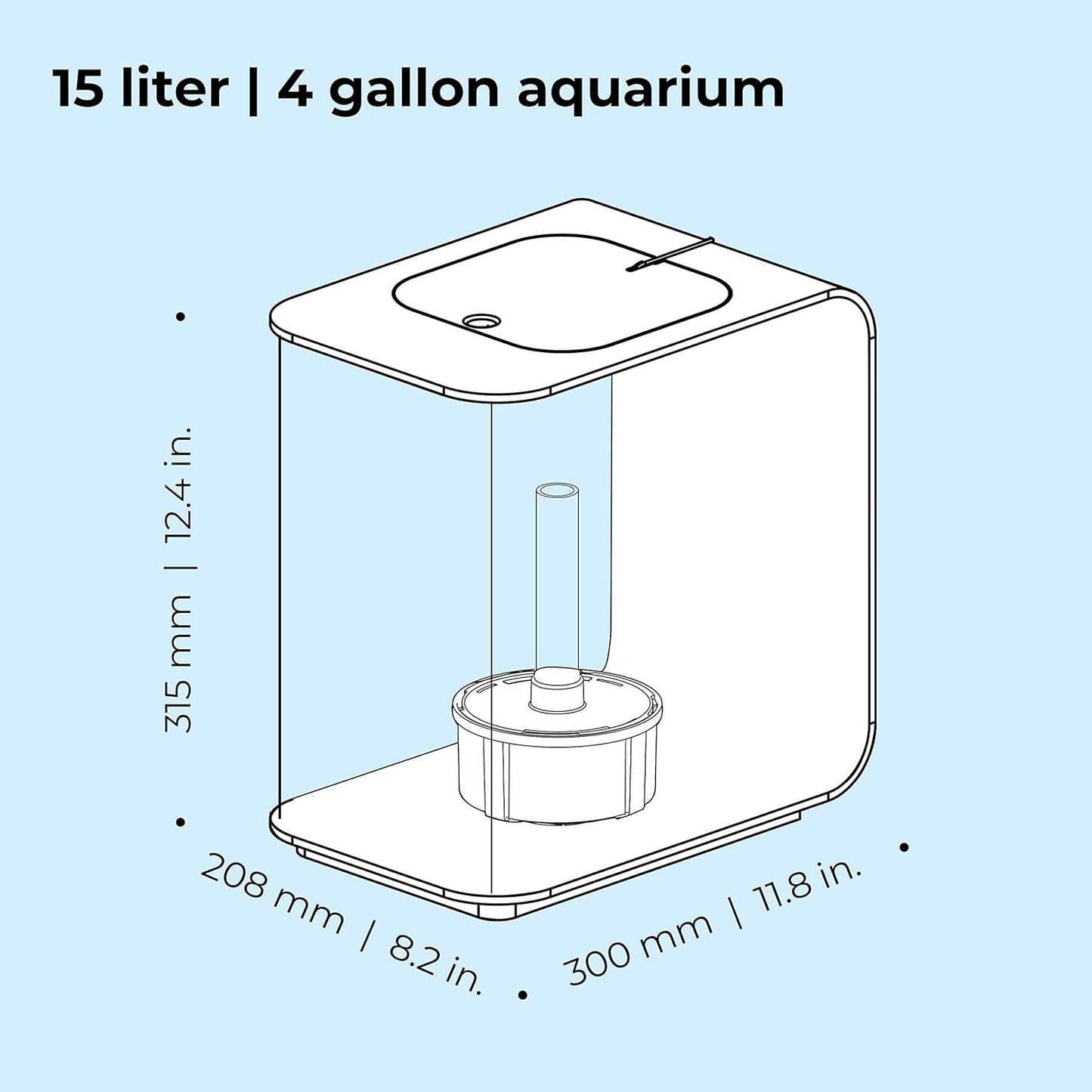 15 liter | 4 gallon aquarium

315 mm | 12.4 in.

208 mm | 8.2 in.

300 mm | 11.8 in.