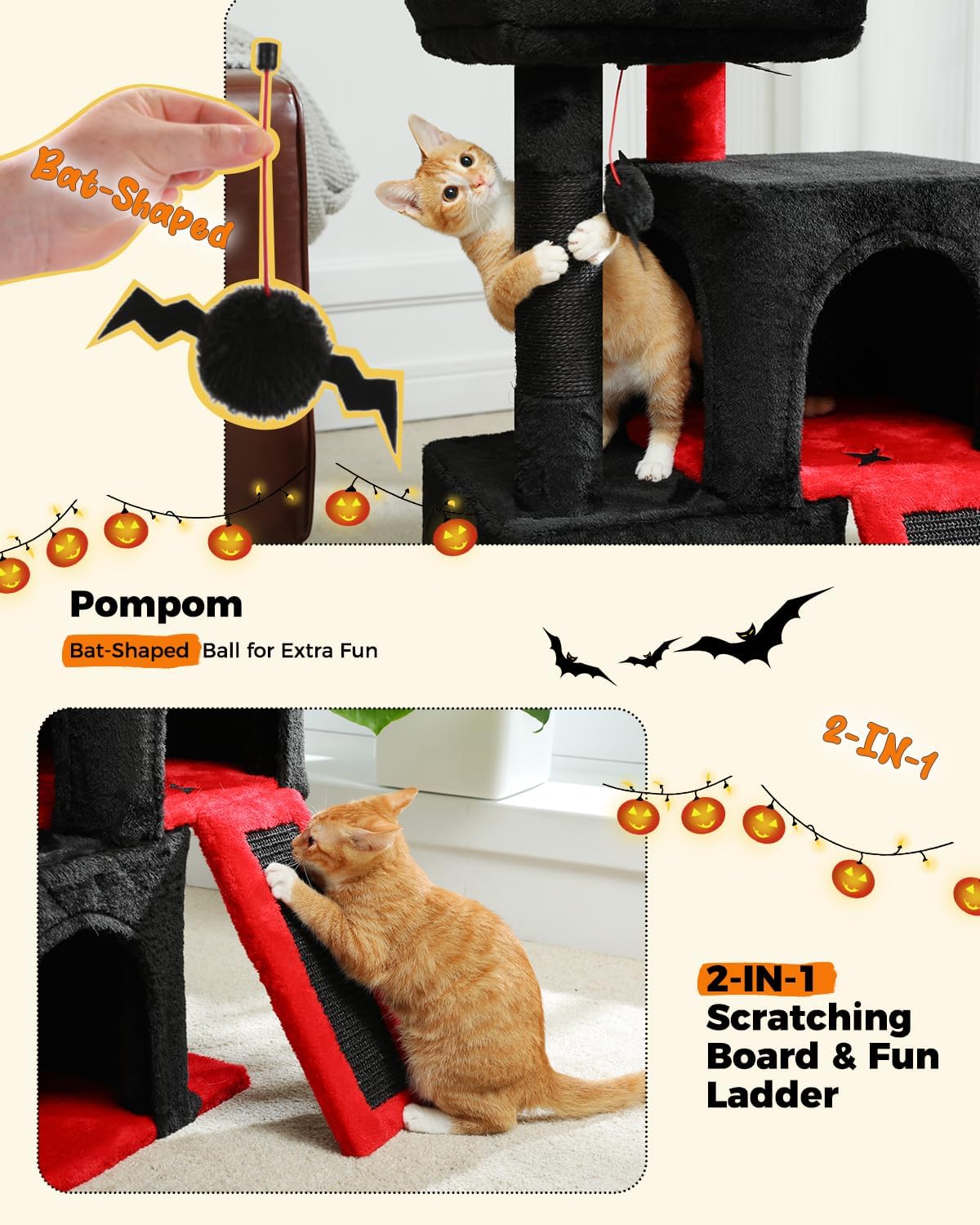 Bat-Shaped

Pompom

Bat-Shaped Ball for Extra Fun

2-IN-1

2-IN-1 Scratching Board & Fun Ladder