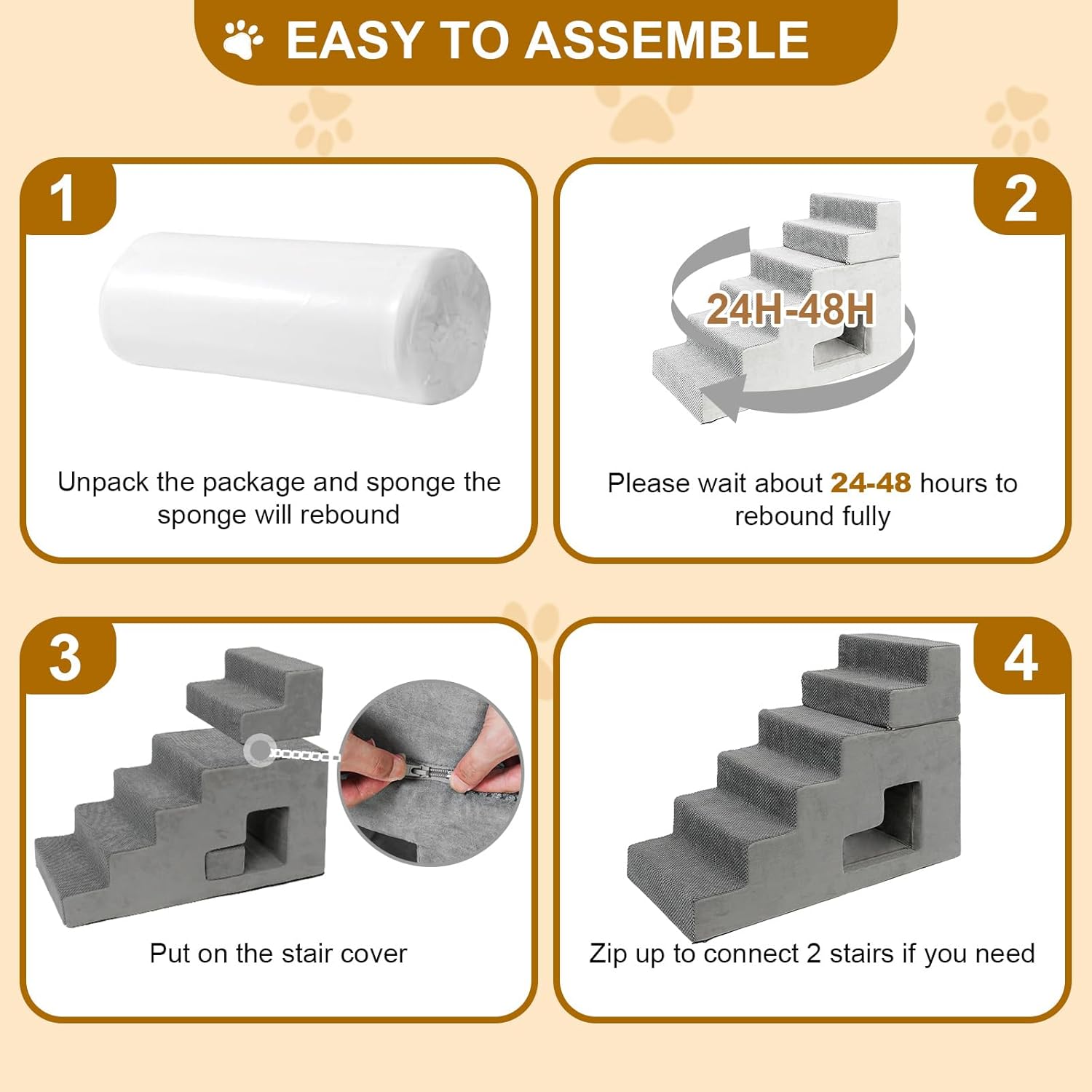 EASY TO ASSEMBLE

1

Unpack the package and sponge the sponge will rebound

2

24H-48H

Please wait about 24-48 hours to rebound fully

3

Put on the stair cover

4

Zip up to connect 2 stairs if you need