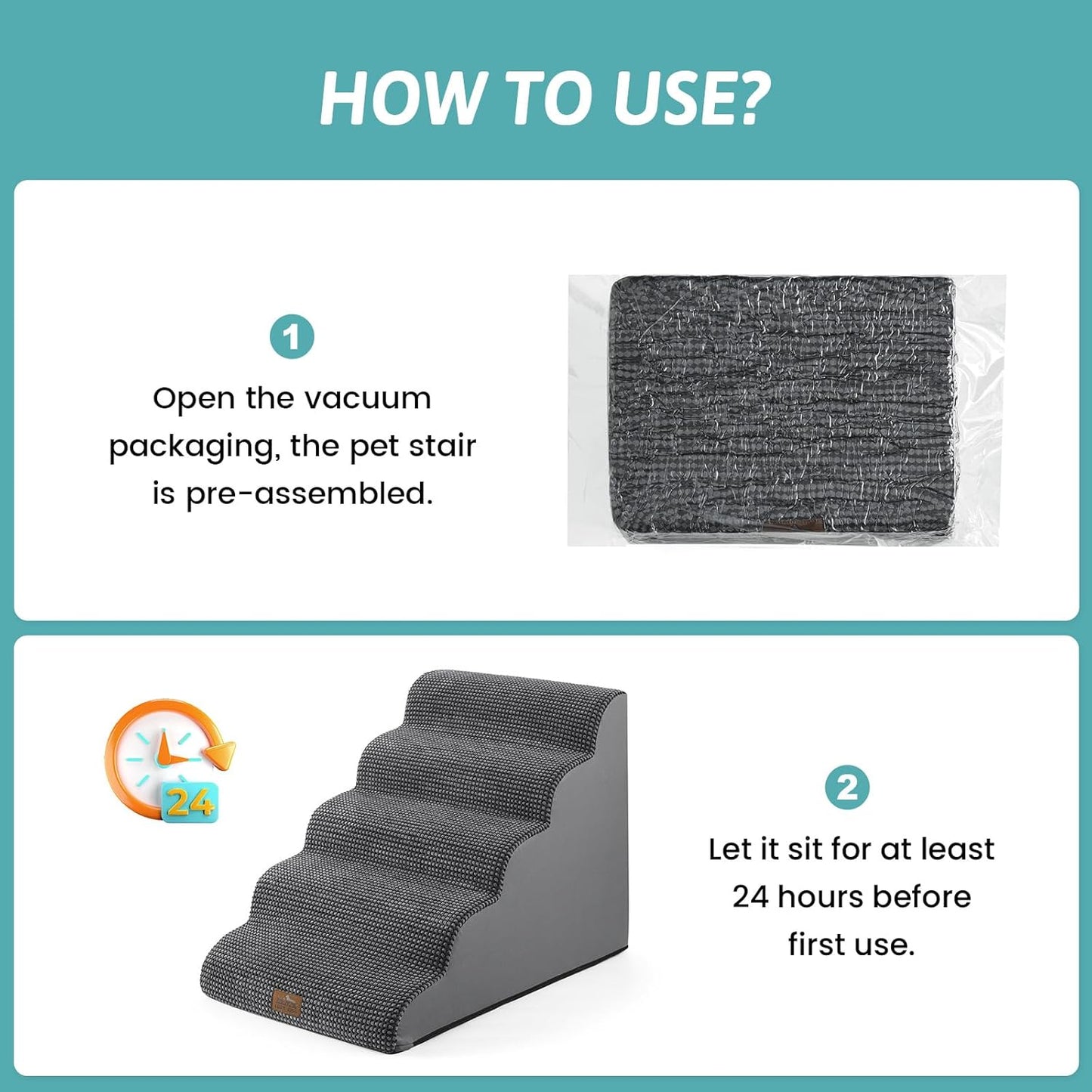 HOW TO USE?

1

Open the vacuum packaging, the pet stair is pre-assembled.

24

2

Let it sit for at least 24 hours before first use.