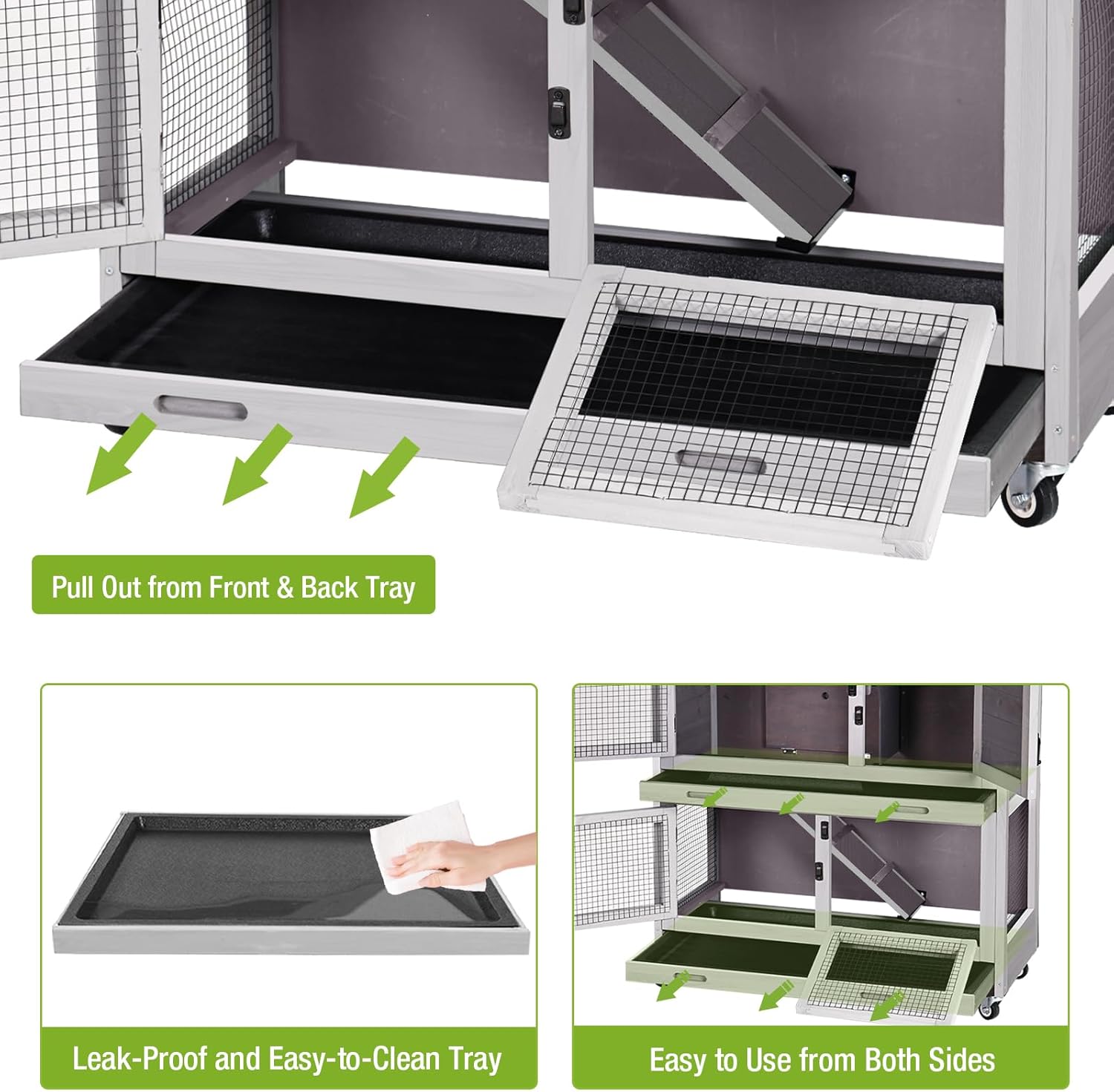 Pull Out from Front & Back Tray

Leak-Proof and Easy-to-Clean Tray

Easy to Use from Both Sides