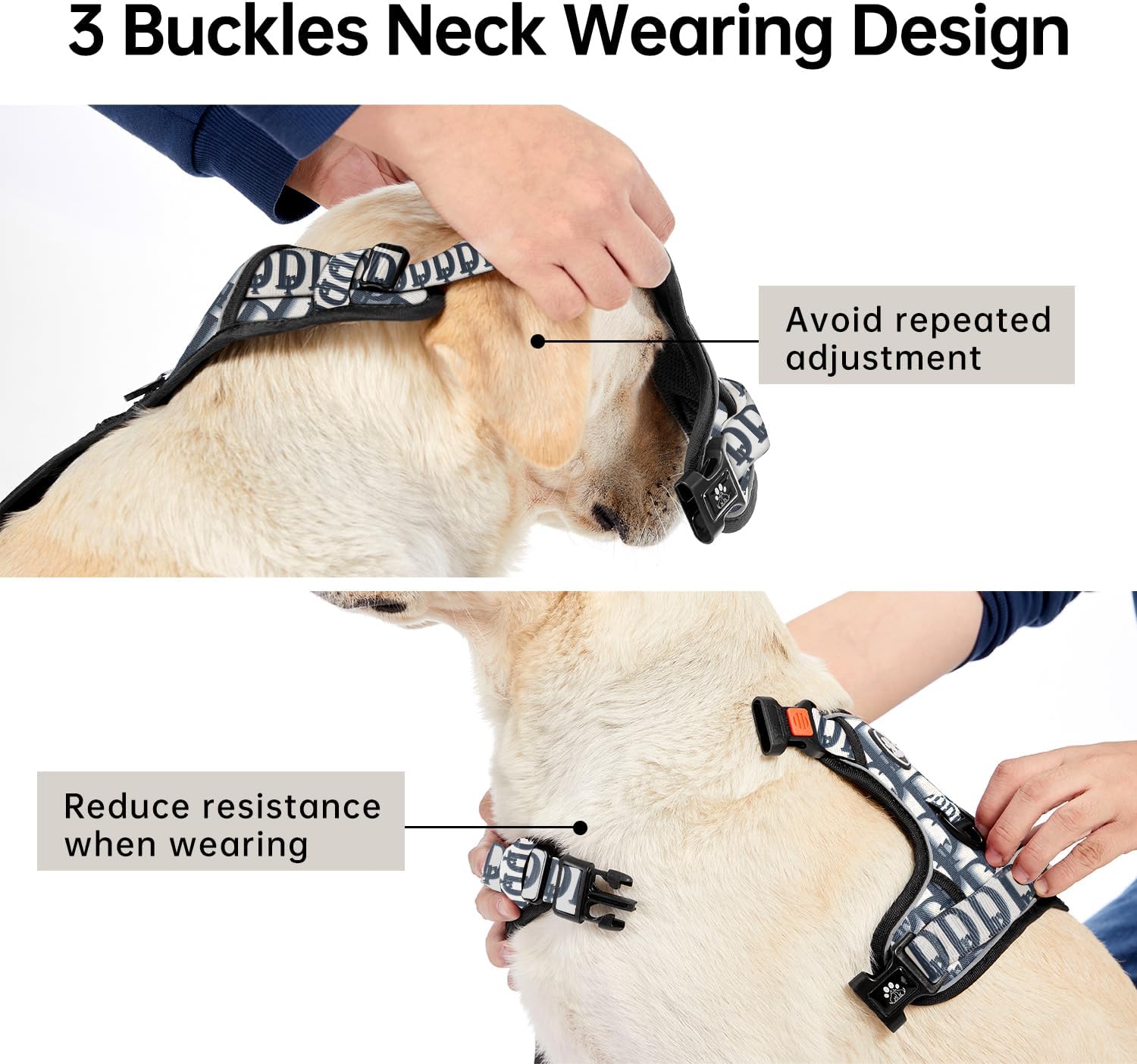 3 Buckles Neck Wearing Design

Avoid repeated adjustment

Reduce resistance when wearing