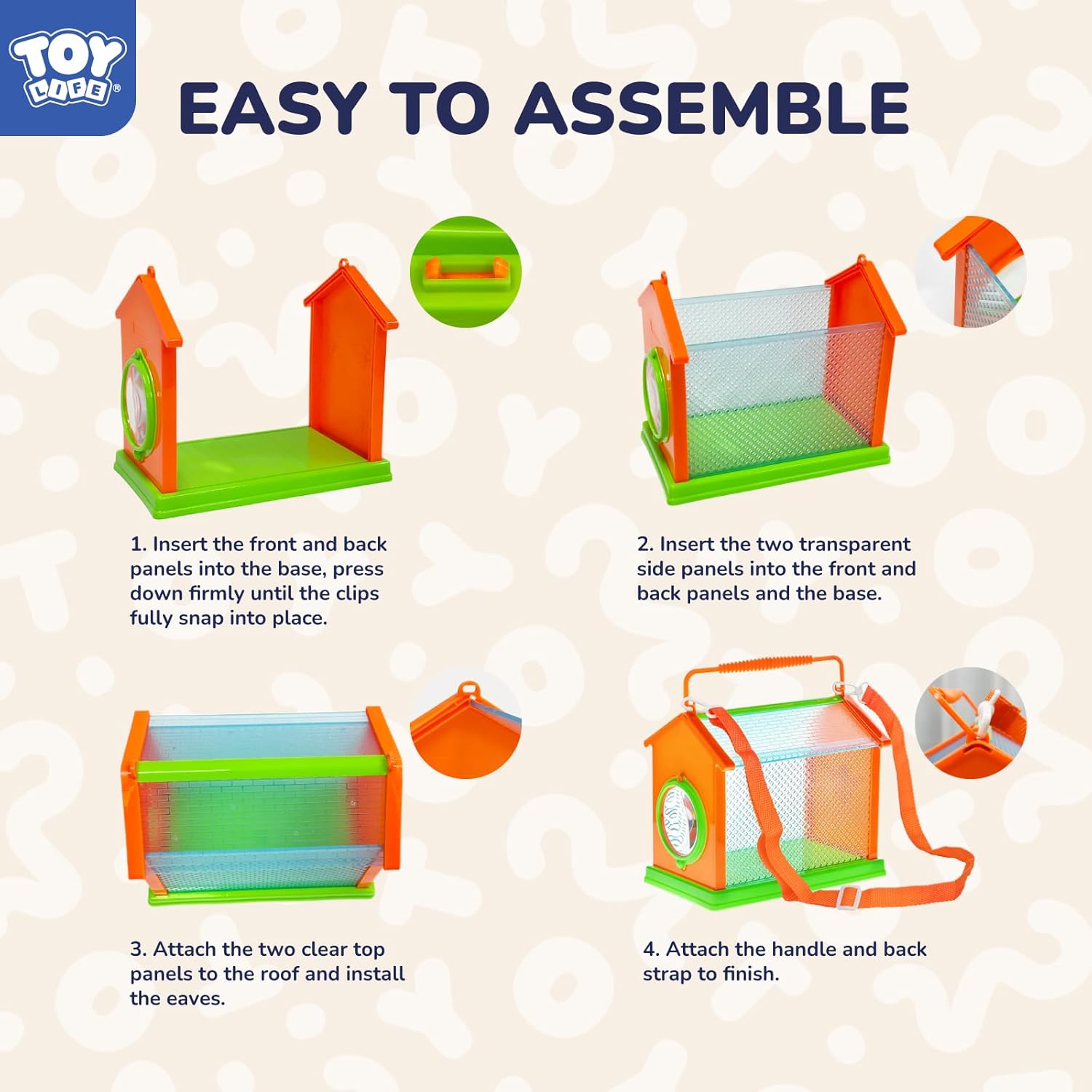 TOY LIFE®

EASY TO ASSEMBLE

1. Insert the front and back panels into the base, press down firmly until the clips fully snap into place.

2. Insert the two transparent side panels into the front and back panels and the base.

3. Attach the two clear top panels to the roof and install the eaves.

4. Attach the handle and back strap to finish.