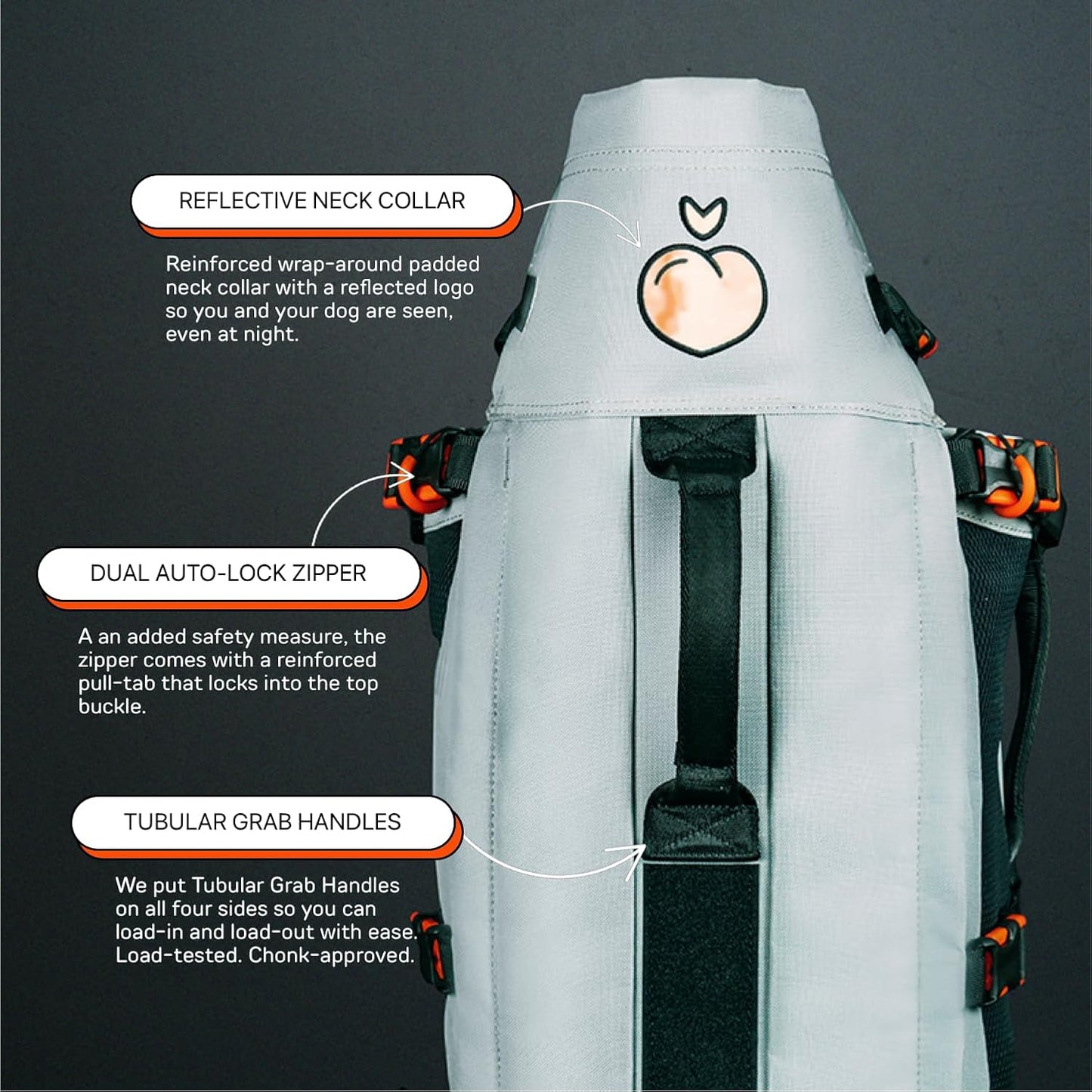 REFLECTIVE NECK COLLAR

Reinforced wrap-around padded neck collar with a reflected logo so you and your dog are seen, even at night.

DUAL AUTO-LOCK ZIPPER

A an added safety measure, the zipper comes with a reinforced pull-tab that locks into the top buckle.

TUBULAR GRAB HANDLES

We put Tubular Grab Handles on all four sides so you can load-in and load-out with ease. Load-tested. Chonk-approved.