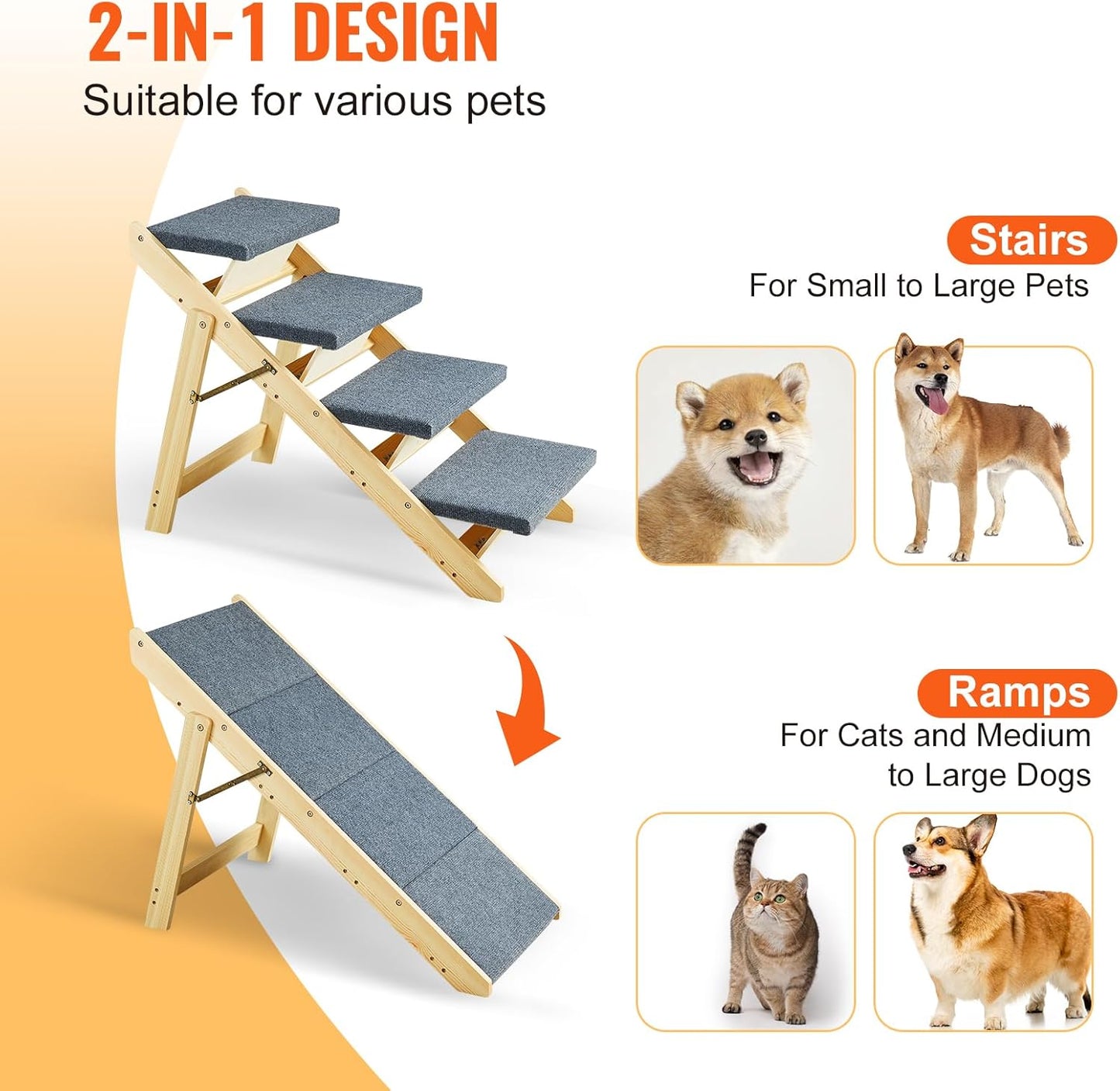 2-IN-1 DESIGN
Suitable for various pets

Stairs
For Small to Large Pets

Ramps
For Cats and Medium to Large Dogs