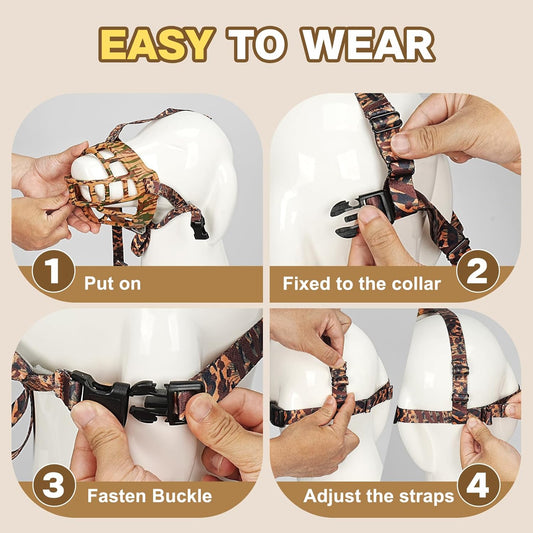 EASY TO WEAR

1 Put on

Fixed to the collar 2

3 Fasten Buckle

Adjust the straps 4