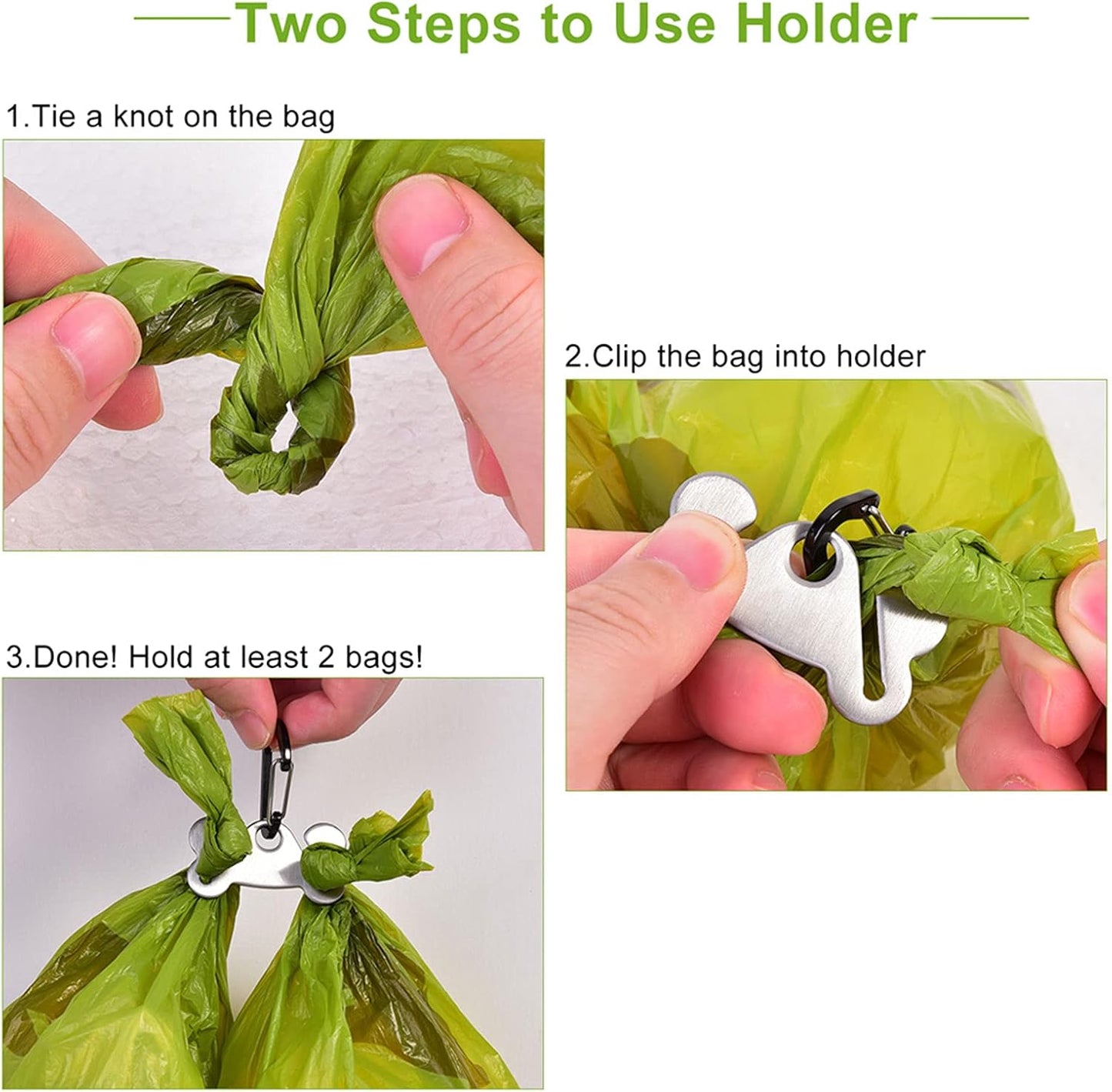 Two Steps to Use Holder

1.Tie a knot on the bag

2.Clip the bag into holder

3.Done! Hold at least 2 bags!