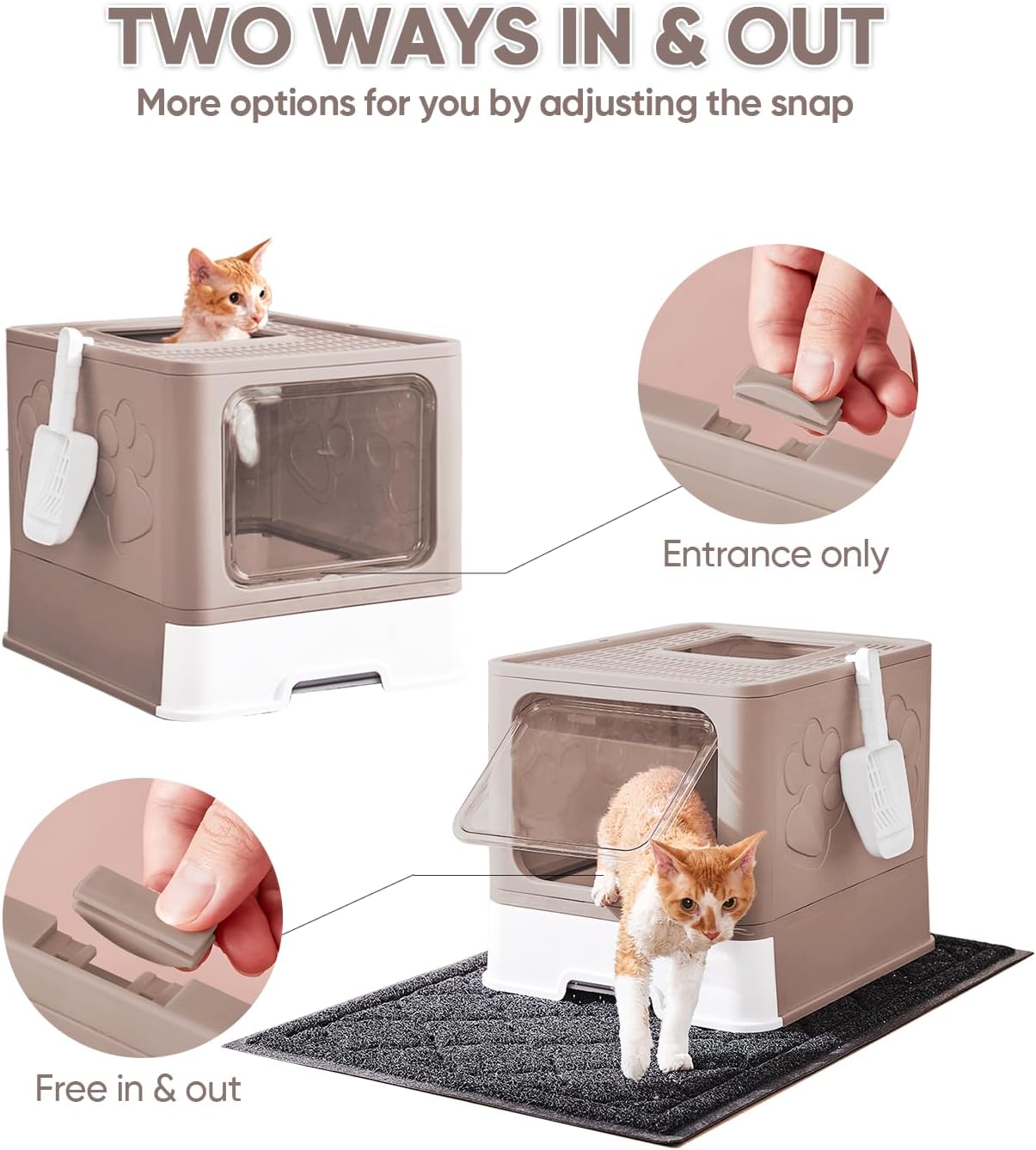 TWO WAYS IN & OUT

More options for you by adjusting the snap

Entrance only

Free in & out